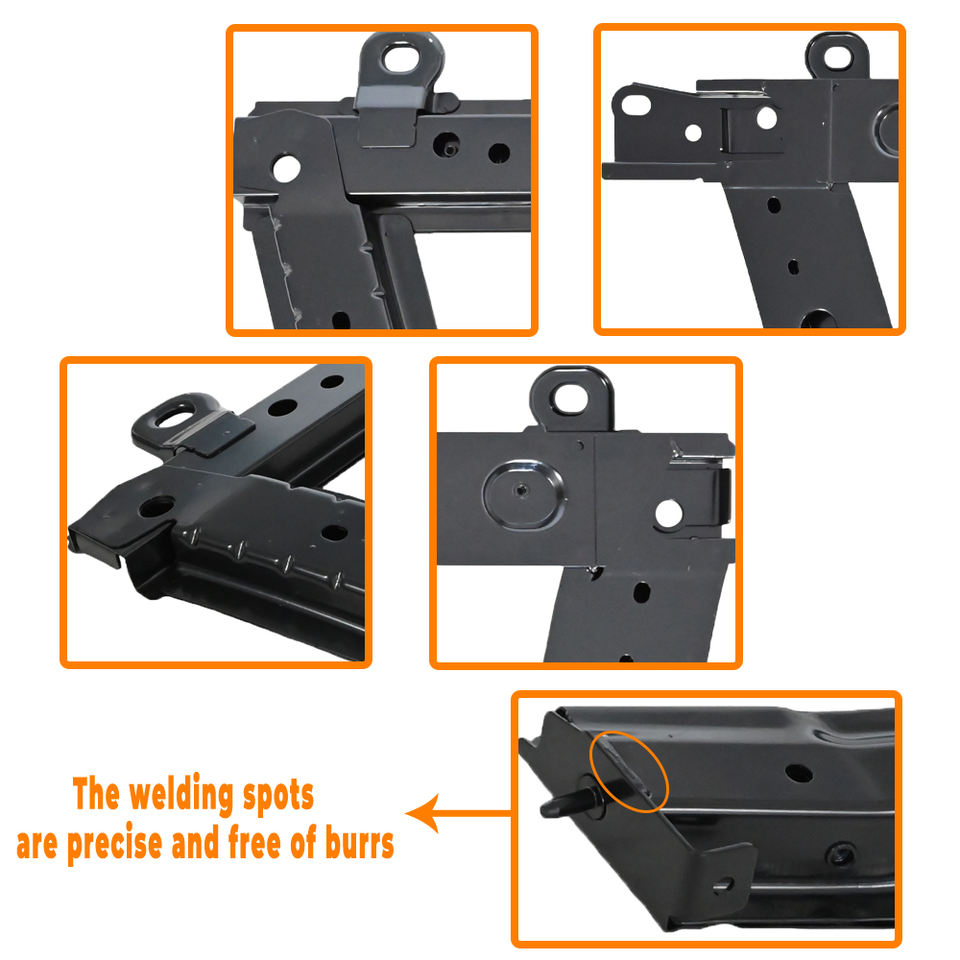 The welding spots are precise and free of burrs