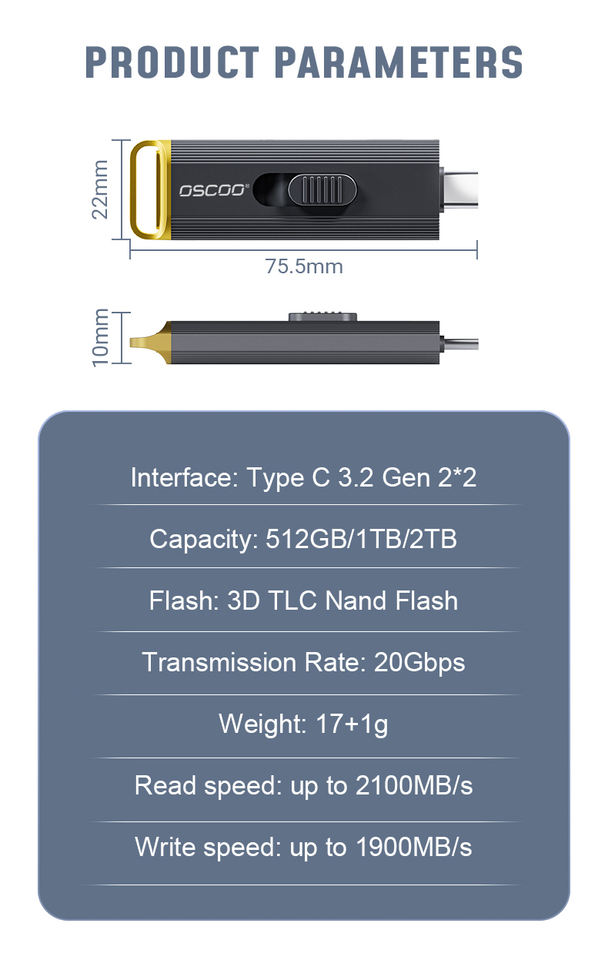 PRODUCT PARAMETERS

22mm

OSCOO

75.5mm

10mm

Interface: Type C 3.2 Gen 2*2

Capacity: 512GB/1TB/2TB

Flash: 3D TLC Nand Flash

Transmission Rate: 20Gbps

Weight: 17+1g

Read speed: up to 2100MB/s

Write speed: up to 1900MB/s