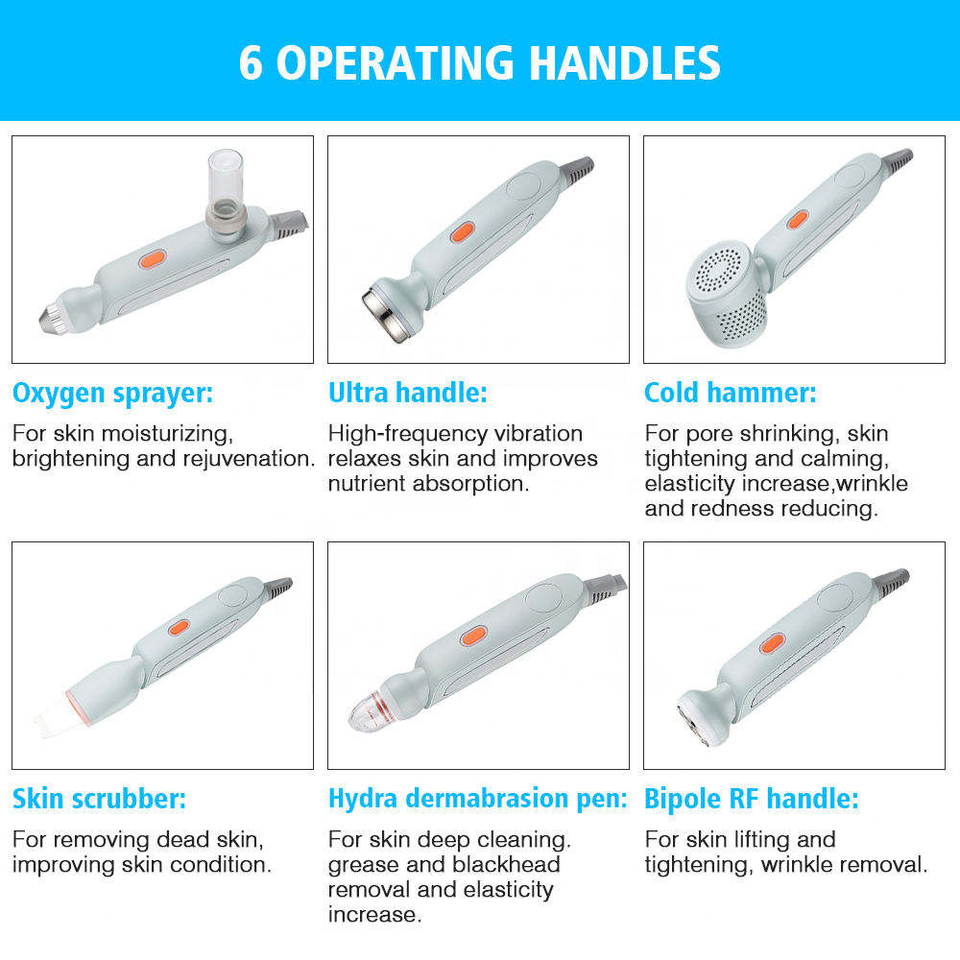 6 OPERATING HANDLES

Oxygen sprayer:

For skin moisturizing, brightening and rejuvenation.

Ultra handle:

High-frequency vibration relaxes skin and improves nutrient absorption.

Cold hammer:

For pore shrinking, skin tightening and calming, elasticity increase,wrinkle and redness reducing.

Skin scrubber:

For removing dead skin, improving skin condition.

Hydra dermabrasion pen:

For skin deep cleaning. grease and blackhead removal and elasticity increase.

Bipole RF handle:

For skin lifting and tightening, wrinkle removal.