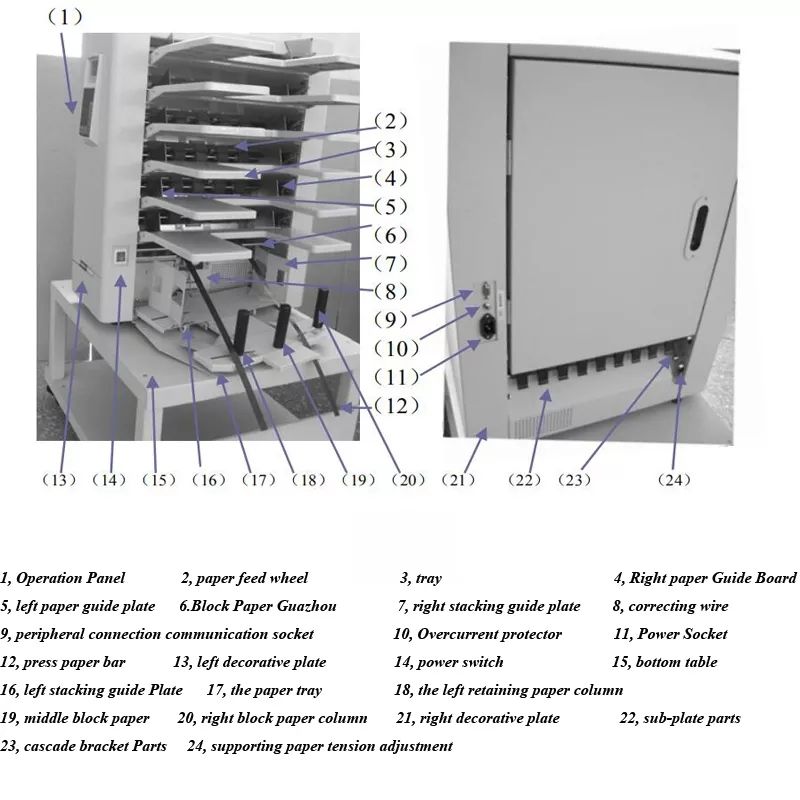 (1)
(2)
(3)
(4)
(5)
(6)
(7)
(8)
(9)
(10)
(11)
(12)
(13) (14) (15) (16) (17) (18) (19) (20) (21) (22) (23) (24)

1, Operation Panel 2, paper feed wheel 3, tray 4, Right paper Guide Board
5, left paper guide plate 6.Block Paper Guazhou 7, right stacking guide plate 8, correcting wire
9, peripheral connection communication socket 10, Overcurrent protector 11, Power Socket
12, press paper bar 13, left decorative plate 14, power switch 15, bottom table
16, left stacking guide Plate 17, the paper tray 18, the left retaining paper column
19, middle block paper 20, right block paper column 21, right decorative plate 22, sub-plate parts
23, cascade bracket Parts 24, supporting paper tension adjustment