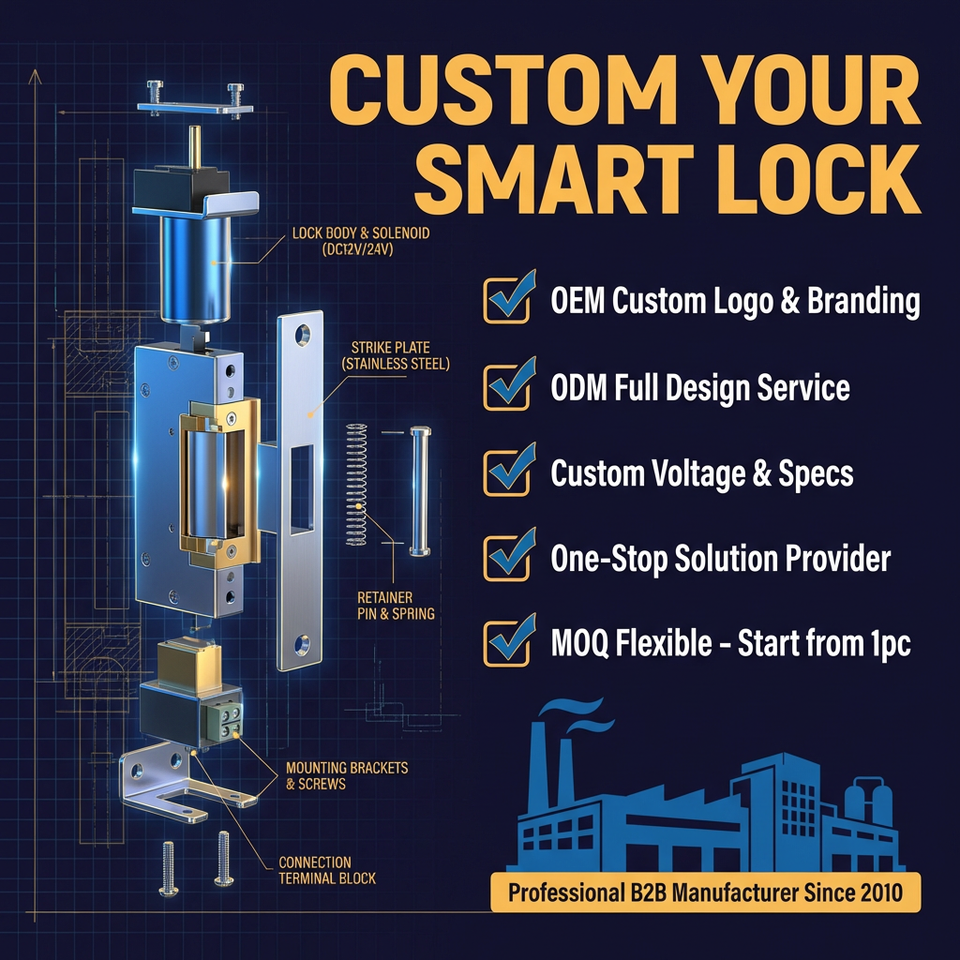 CUSTOM YOUR SMART LOCK

LOCK BODY & SOLENOID (DC12V/24V)

STRIKE PLATE (STAINLESS STEEL)

RETAINER PIN & SPRING

MOUNTING BRACKETS & SCREWS

CONNECTION TERMINAL BLOCK

OEM Custom Logo & Branding

ODM Full Design Service

Custom Voltage & Specs

One-Stop Solution Provider

MOQ Flexible - Start from 1pc

Professional B2B Manufacturer Since 2010