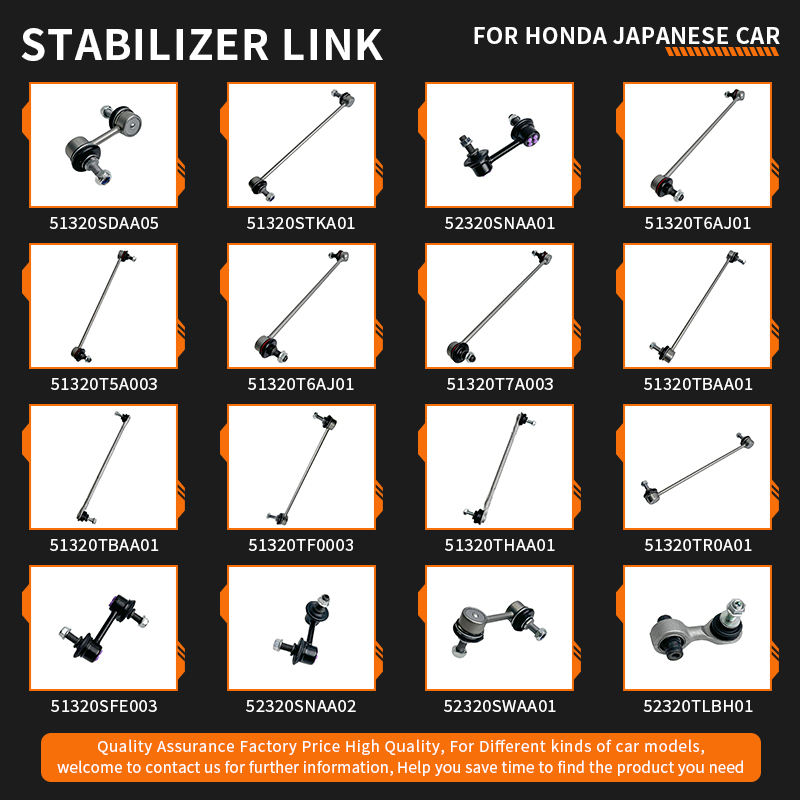 STABILIZER LINK

FOR HONDA JAPANESE CAR

51320SDAA05

51320STKA01

52320SNAA01

51320T6AJ01

51320T5A003

51320T6AJ01

51320T7A003

51320TBAA01

51320TBAA01

51320TF0003

51320THAA01

51320TR0A01

51320SFE003

52320SNAA02

52320SWAA01

52320TLBH01

Quality Assurance Factory Price High Quality, For Different kinds of car models, welcome to contact us for further information, Help you save time to find the product you need