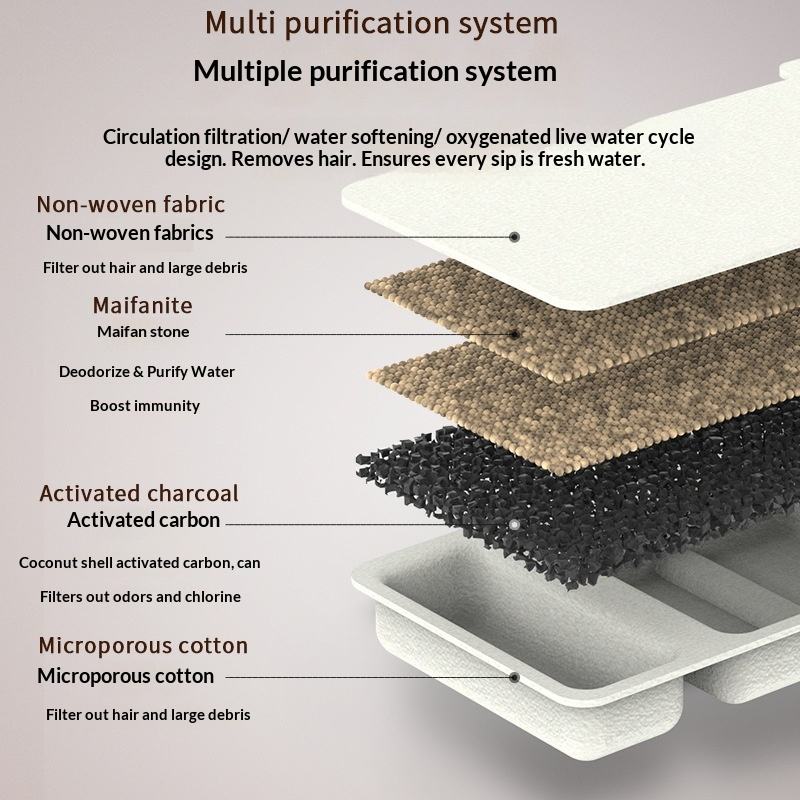 Multi purification system

Multiple purification system

Circulation filtration/ water softening/ oxygenated live water cycle design. Removes hair. Ensures every sip is fresh water.

Non-woven fabric

Non-woven fabrics

Filter out hair and large debris

Maifanite

Maifan stone

Deodorize & Purify Water

Boost immunity

Activated charcoal

Activated carbon

Coconut shell activated carbon, can

Filters out odors and chlorine

Microporous cotton

Microporous cotton

Filter out hair and large debris