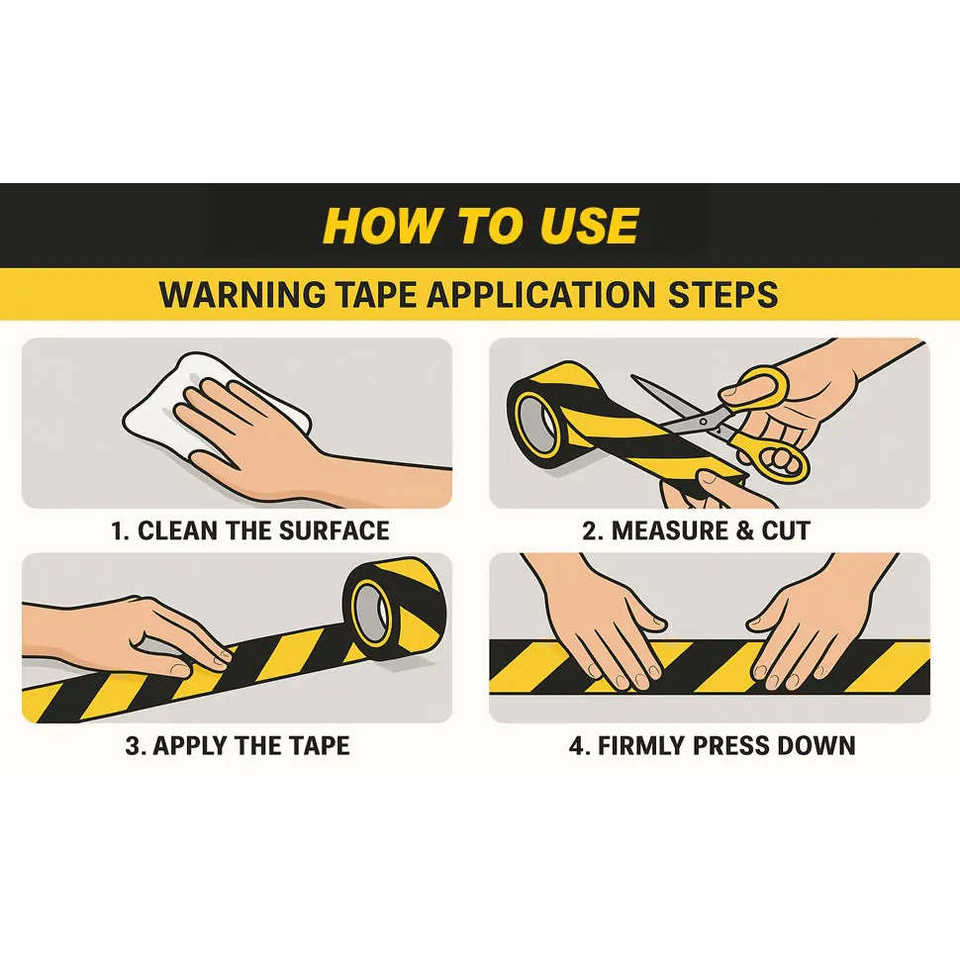 HOW TO USE

WARNING TAPE APPLICATION STEPS

1. CLEAN THE SURFACE

2. MEASURE & CUT

3. APPLY THE TAPE

4. FIRMLY PRESS DOWN