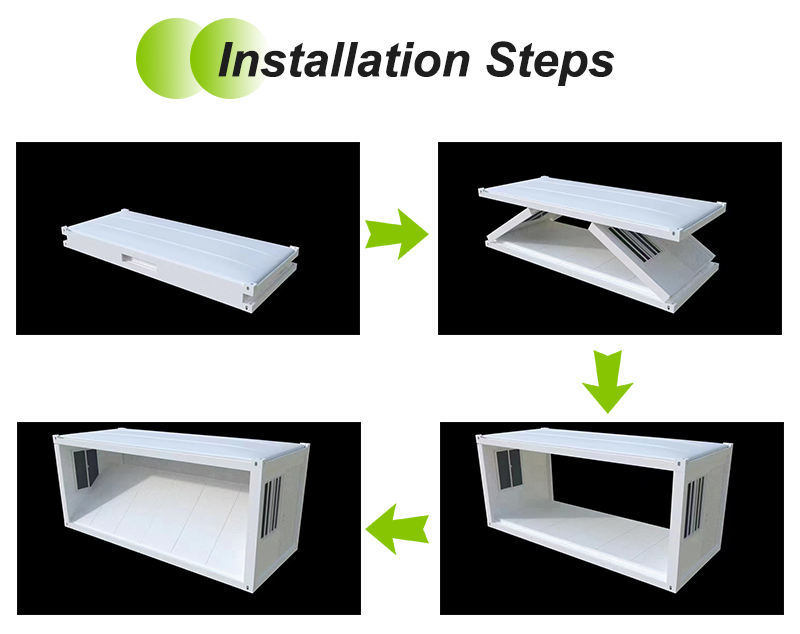 Installation Steps