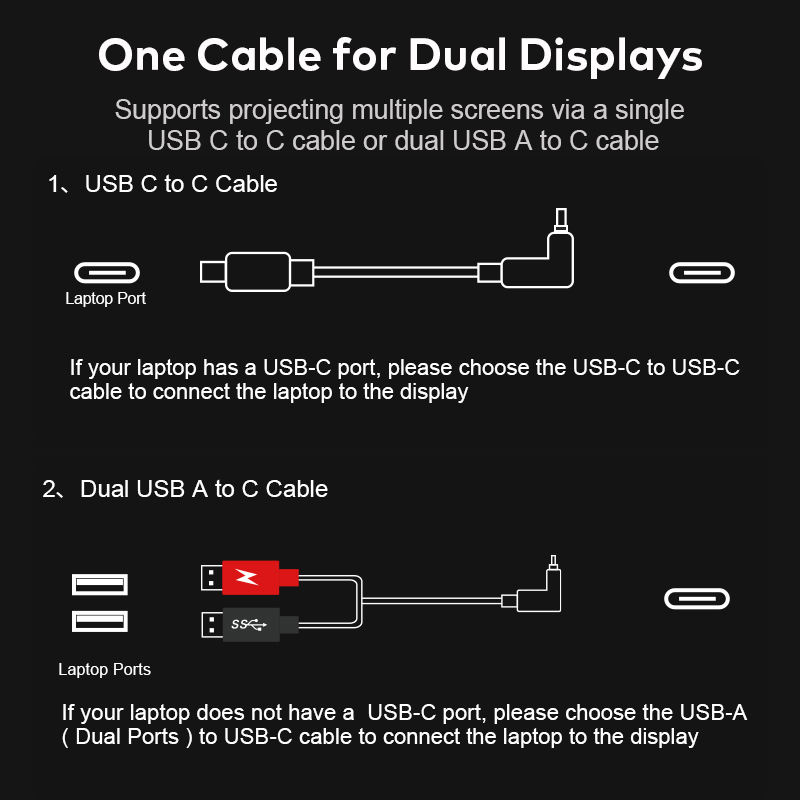 One Cable for Dual Displays

Supports projecting multiple screens via a single USB C to C cable or dual USB A to C cable

1、USB C to C Cable

Laptop Port

If your laptop has a USB-C port, please choose the USB-C to USB-C cable to connect the laptop to the display

2、Dual USB A to C Cable

SS

Laptop Ports

If your laptop does not have a  USB-C port, please choose the USB-A ( Dual Ports ) to USB-C cable to connect the laptop to the display