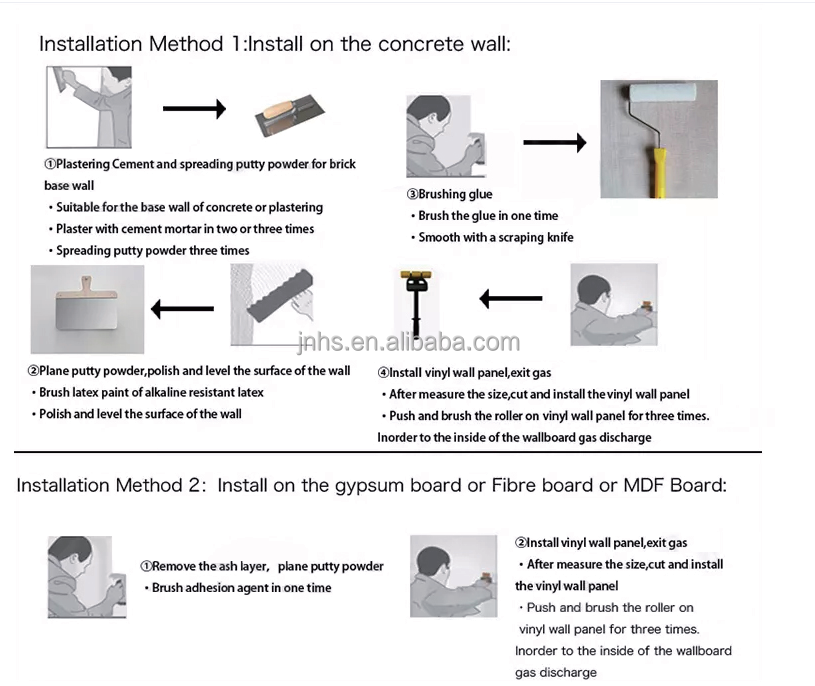 Installation Method 1:Install on the concrete wall:

①Plastering Cement and spreading putty powder for brick base wall
• Suitable for the base wall of concrete or plastering
• Plaster with cement mortar in two or three times
• Spreading putty powder three times

③Brushing glue
• Brush the glue in one time
• Smooth with a scraping knife

jnhs.en.alibaba.com

②Plane putty powder,polish and level the surface of the wall
• Brush latex paint of alkaline resistant latex
• Polish and level the surface of the wall

④Install vinyl wall panel,exit gas
• After measure the size,cut and install the vinyl wall panel
• Push and brush the roller on vinyl wall panel for three times. Inorder to the inside of the wallboard gas discharge

Installation Method 2: Install on the gypsum board or Fibre board or MDF Board:

①Remove the ash layer, plane putty powder
• Brush adhesion agent in one time

②Install vinyl wall panel,exit gas
• After measure the size,cut and install the vinyl wall panel
• Push and brush the roller on vinyl wall panel for three times. Inorder to the inside of the wallboard gas discharge