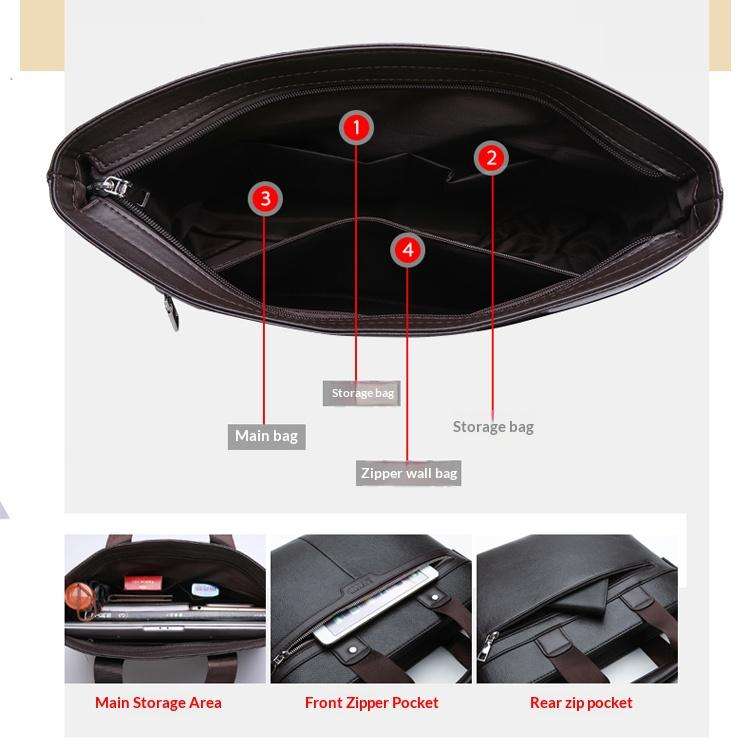 1

2

3

4

Storage bag

Storage bag

Main bag

Zipper wall bag

Main Storage Area

Front Zipper Pocket

Rear zip pocket