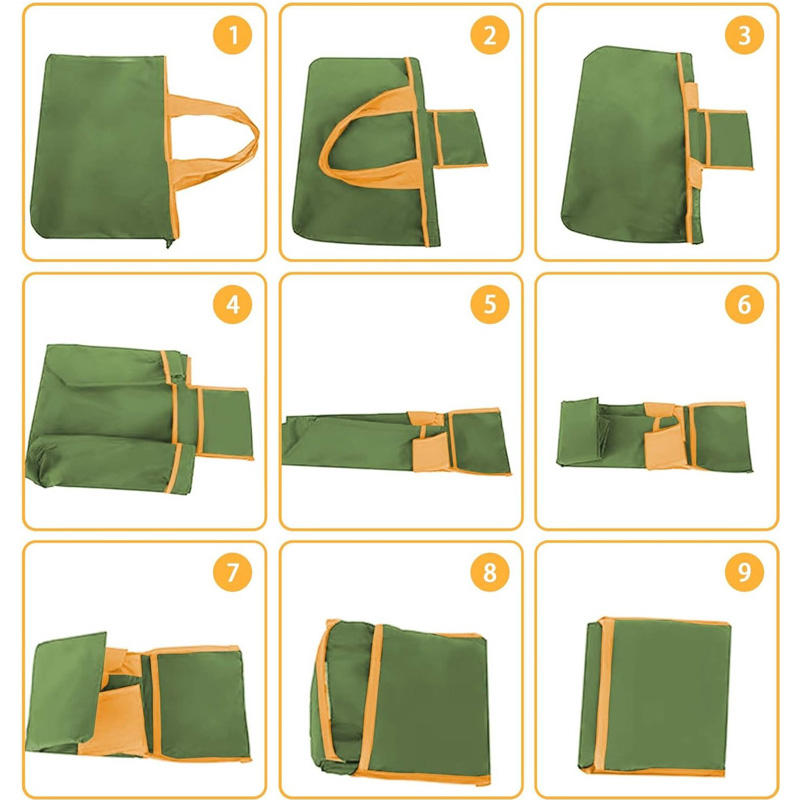 1
2
3
4
5
6
7
8
9