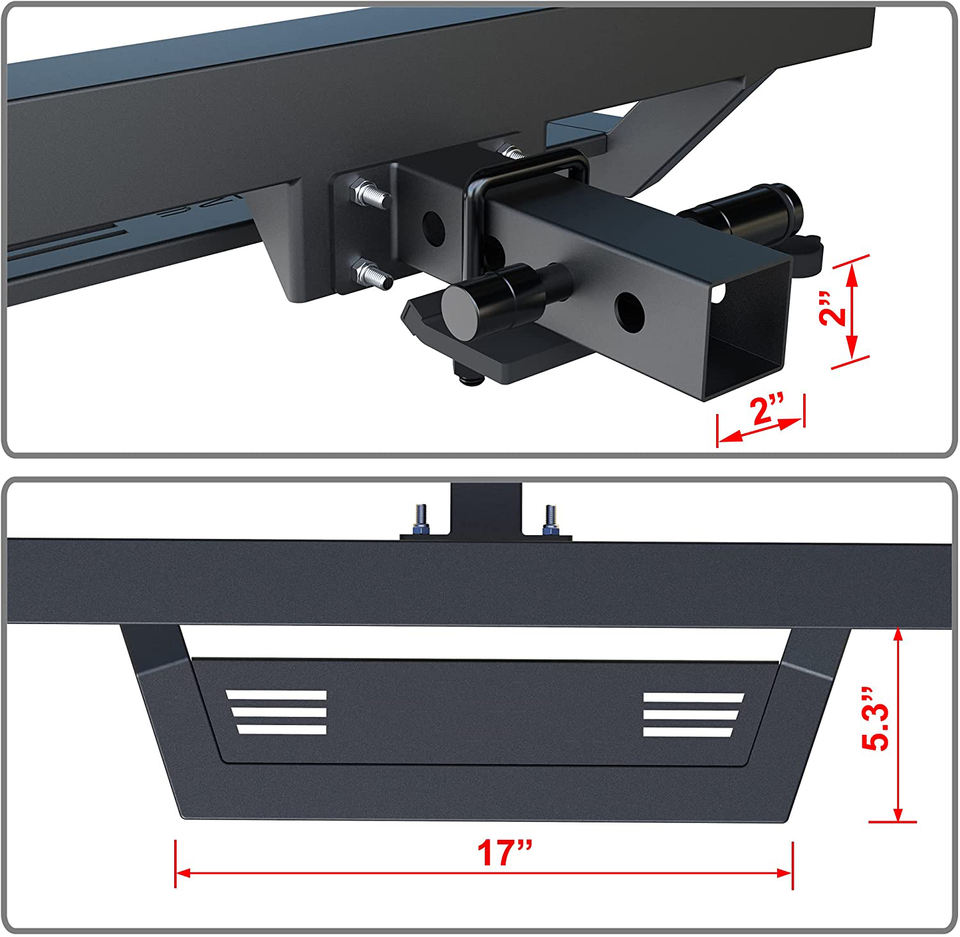 2”
2”
5.3”
17”