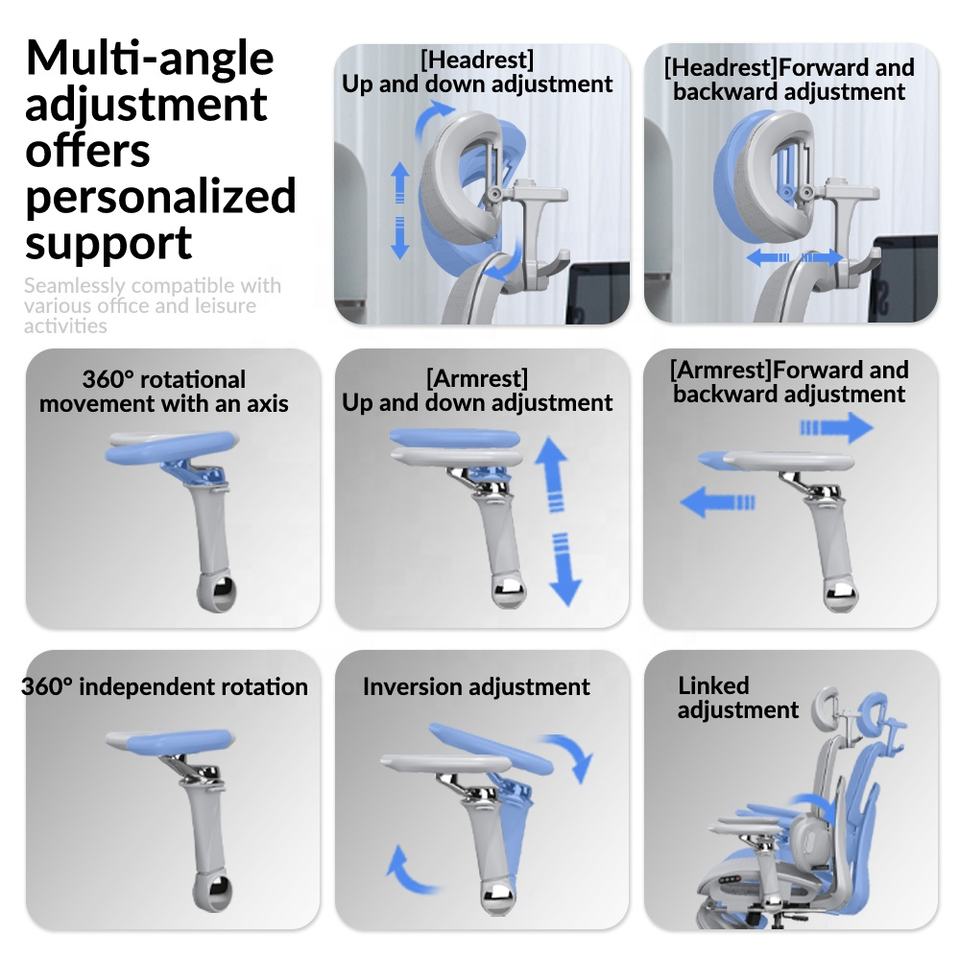 Multi-angle adjustment offers personalized support

Seamlessly compatible with various office and leisure activities

[Headrest] Up and down adjustment

[Headrest]Forward and backward adjustment

360° rotational movement with an axis

[Armrest] Up and down adjustment

[Armrest]Forward and backward adjustment

360° independent rotation

Inversion adjustment

Linked adjustment