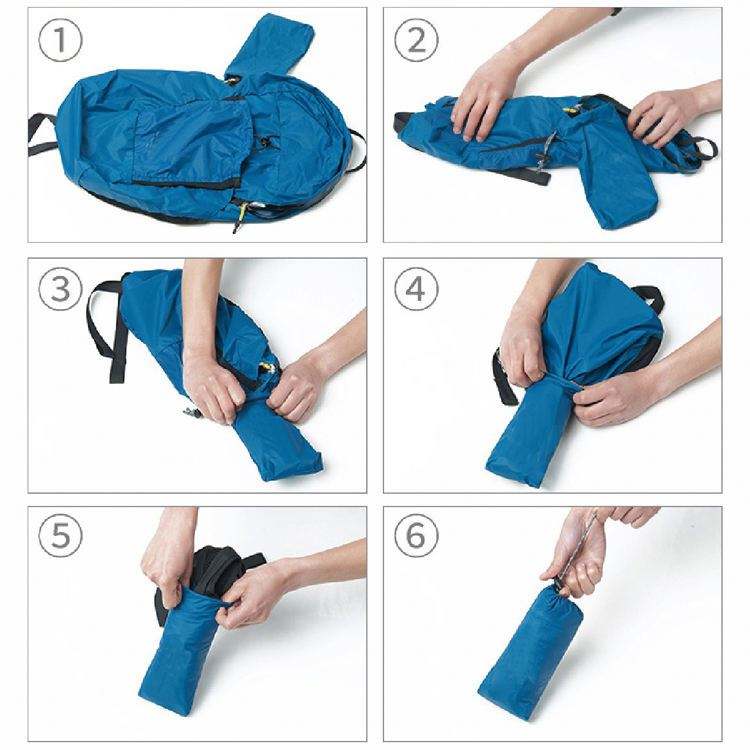 ①
②
③
④
⑤
⑥