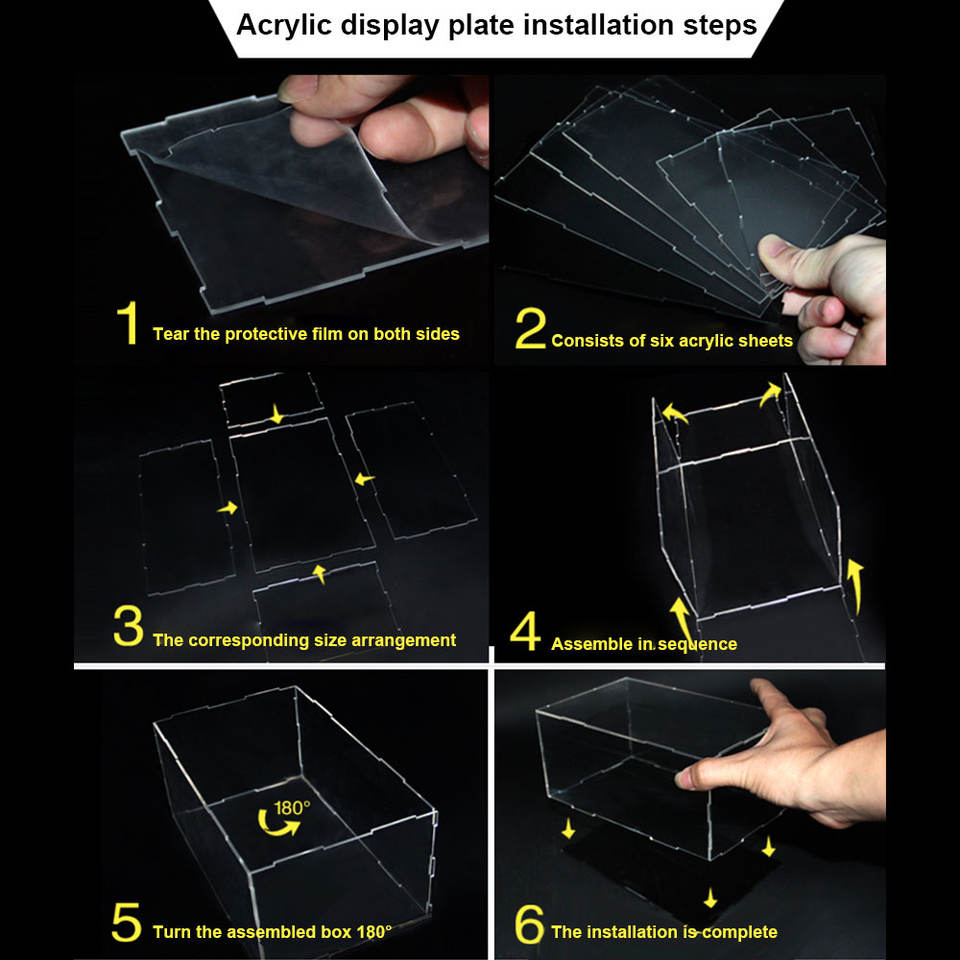 Acrylic display plate installation steps

1 Tear the protective film on both sides

2 Consists of six acrylic sheets

3 The corresponding size arrangement

4 Assemble in sequence

180°

5 Turn the assembled box 180°

6 The installation is complete