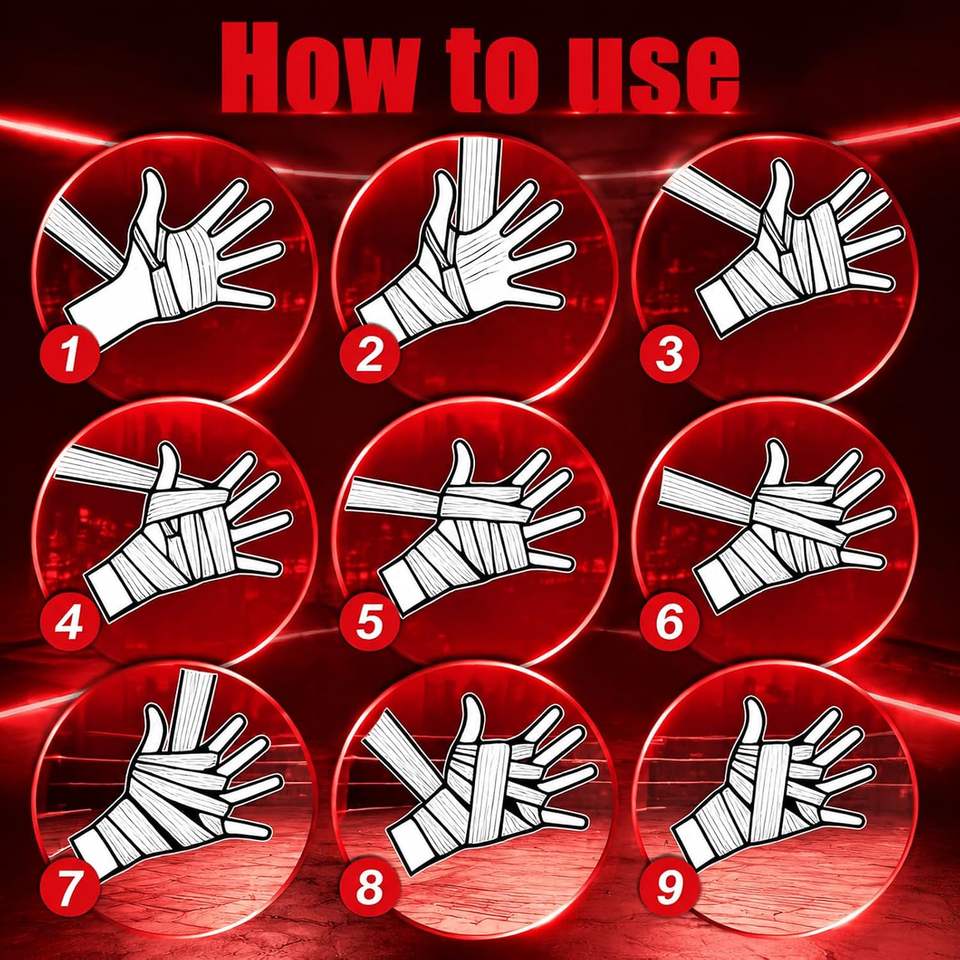 How to use

1

2

3

4

5

6

7

8

9