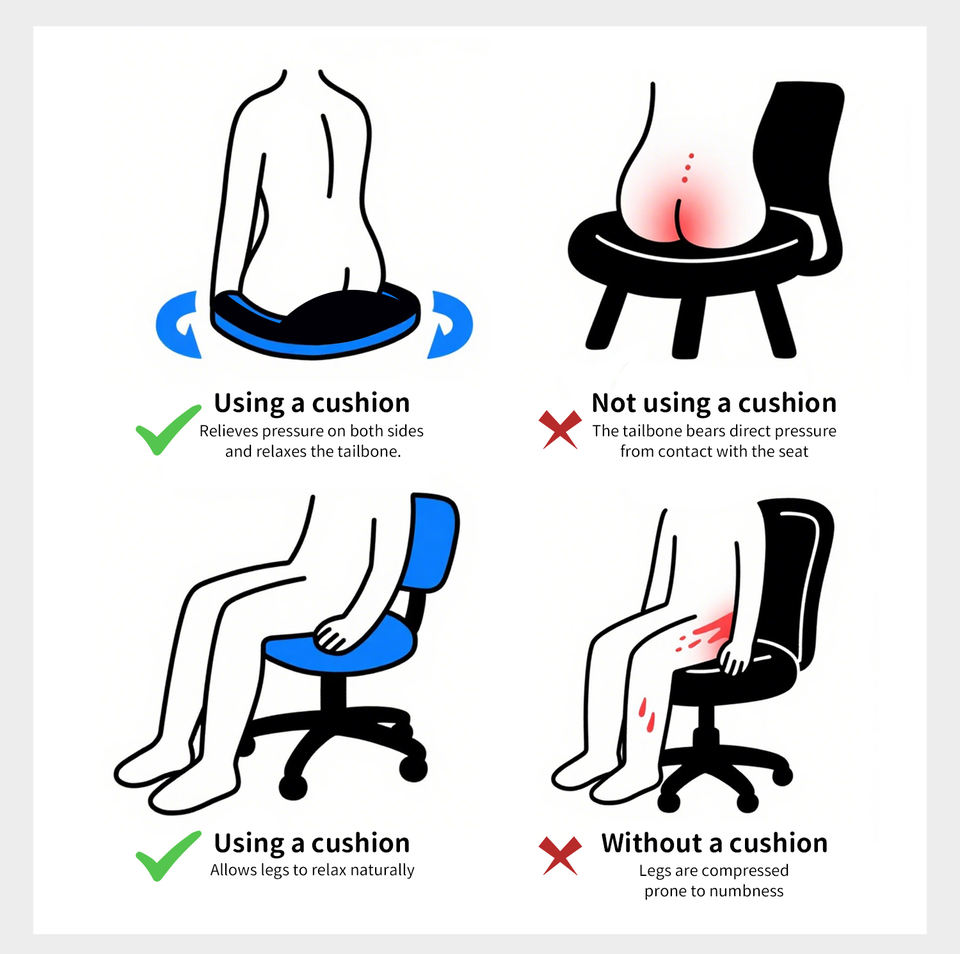 Using a cushion
Relieves pressure on both sides and relaxes the tailbone.

Not using a cushion
The tailbone bears direct pressure from contact with the seat

Using a cushion
Allows legs to relax naturally

Without a cushion
Legs are compressed prone to numbness