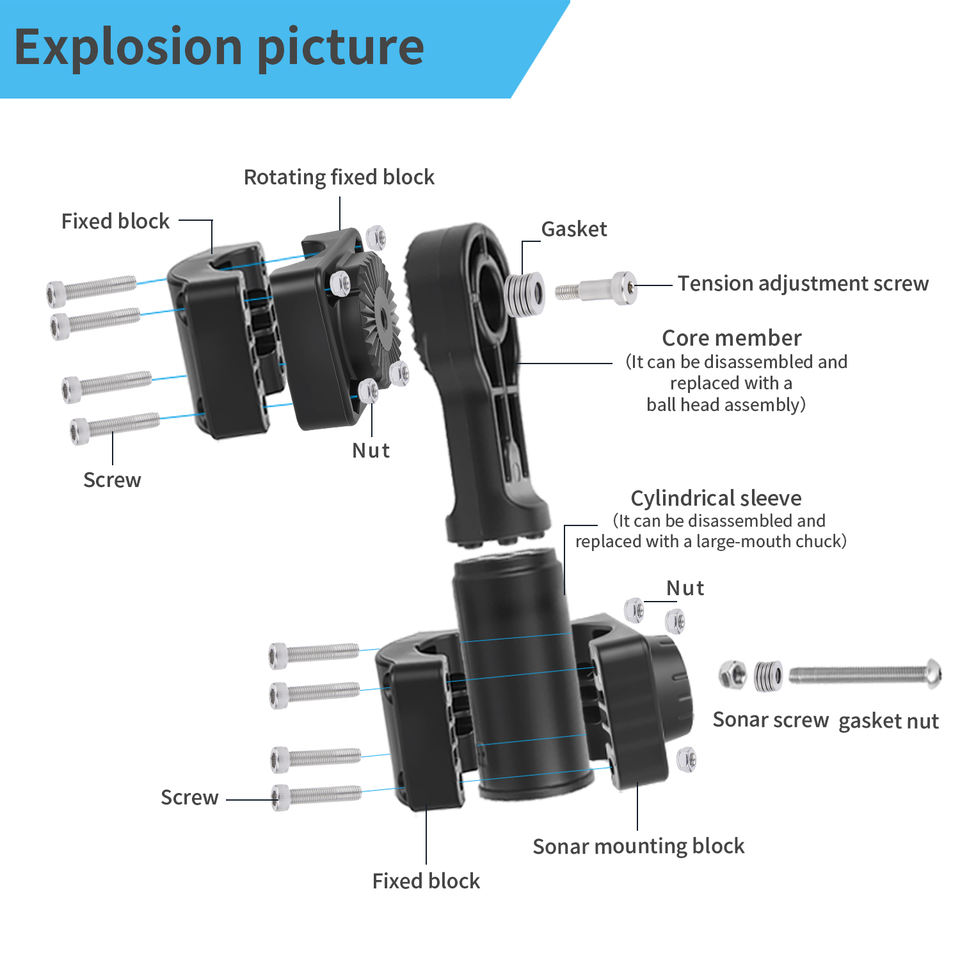 Explosion picture

Rotating fixed block

Fixed block

Gasket

Tension adjustment screw

Core member
(It can be disassembled and replaced with a ball head assembly)

Nut

Screw

Cylindrical sleeve
(It can be disassembled and replaced with a large-mouth chuck)

Nut

Sonar screw gasket nut

Screw

Sonar mounting block

Fixed block