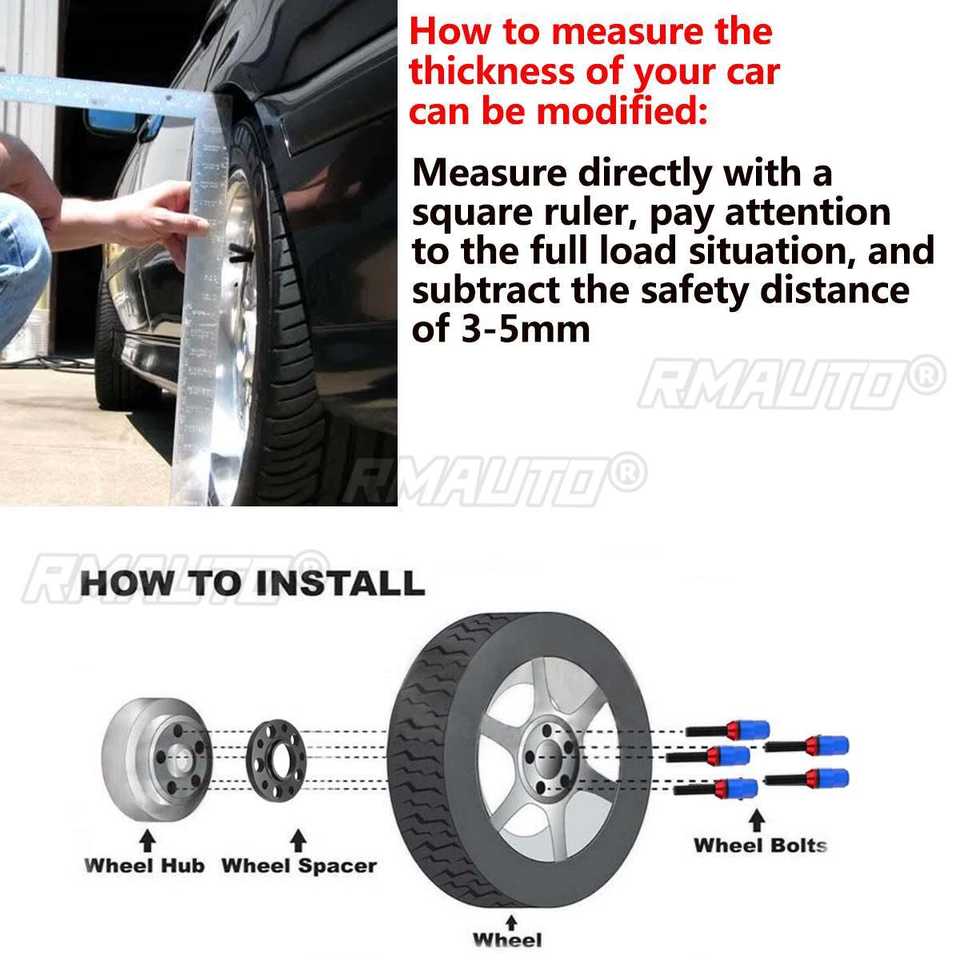 How to measure the thickness of your car can be modified:

Measure directly with a square ruler, pay attention to the full load situation, and subtract the safety distance of 3-5mm

RMAUTO®

RMAUTO®

RMAUTO®

HOW TO INSTALL

Wheel Hub

Wheel Spacer

Wheel

Wheel Bolts