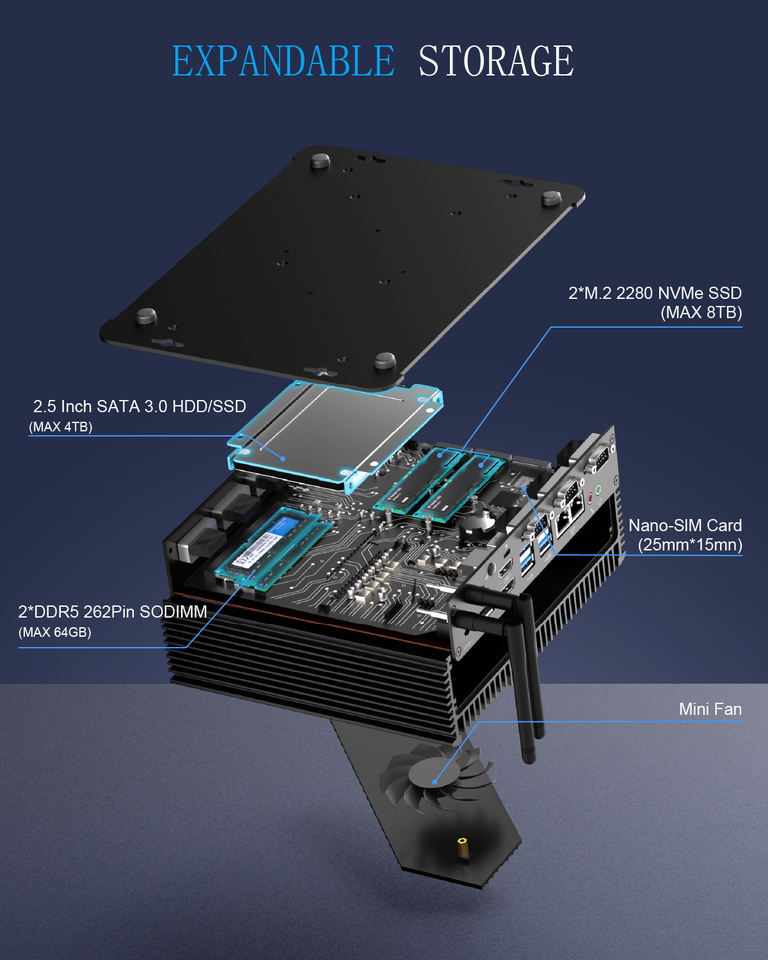 EXPANDABLE STORAGE

2*M.2 2280 NVMe SSD
(MAX 8TB)

2.5 Inch SATA 3.0 HDD/SSD
(MAX 4TB)

Nano-SIM Card
(25mm*15mn)

2*DDR5 262Pin SODIMM
(MAX 64GB)

Mini Fan