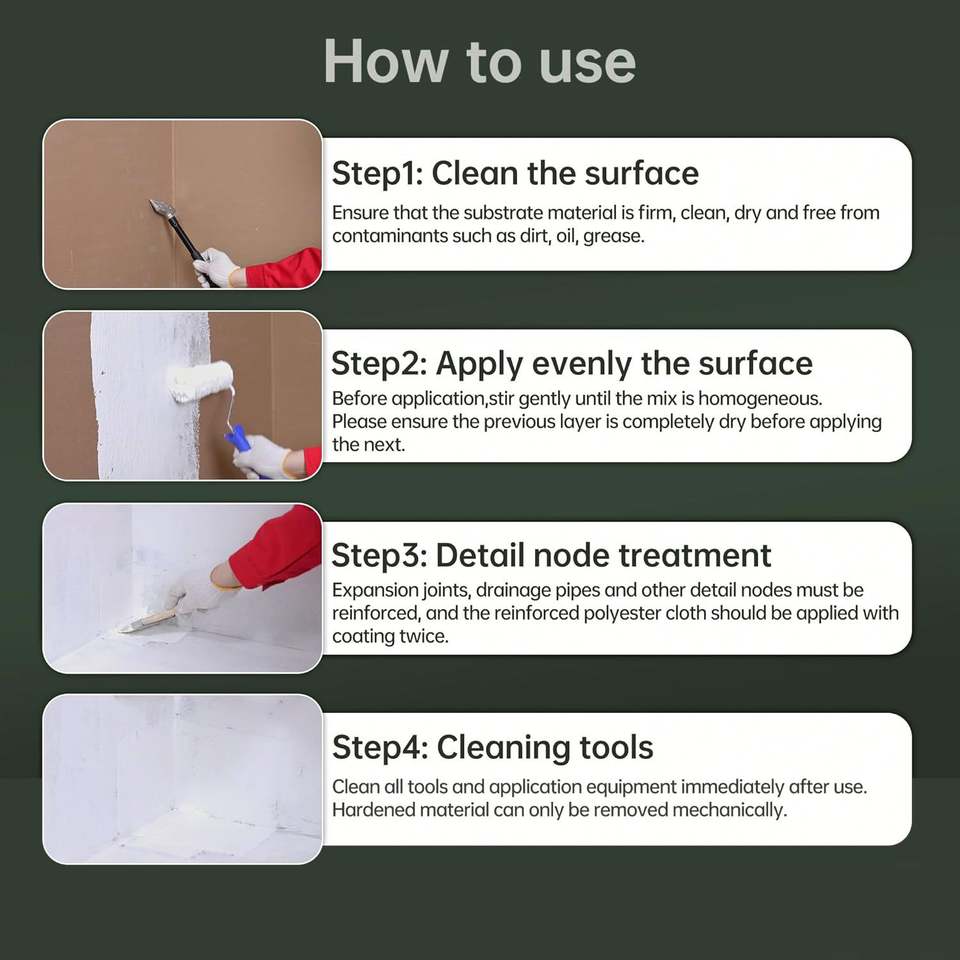 How to use

Step1: Clean the surface

Ensure that the substrate material is firm, clean, dry and free from contaminants such as dirt, oil, grease.

Step2: Apply evenly the surface

Before application,stir gently until the mix is homogeneous. Please ensure the previous layer is completely dry before applying the next.

Step3: Detail node treatment

Expansion joints, drainage pipes and other detail nodes must be reinforced, and the reinforced polyester cloth should be applied with coating twice.

Step4: Cleaning tools

Clean all tools and application equipment immediately after use. Hardened material can only be removed mechanically.