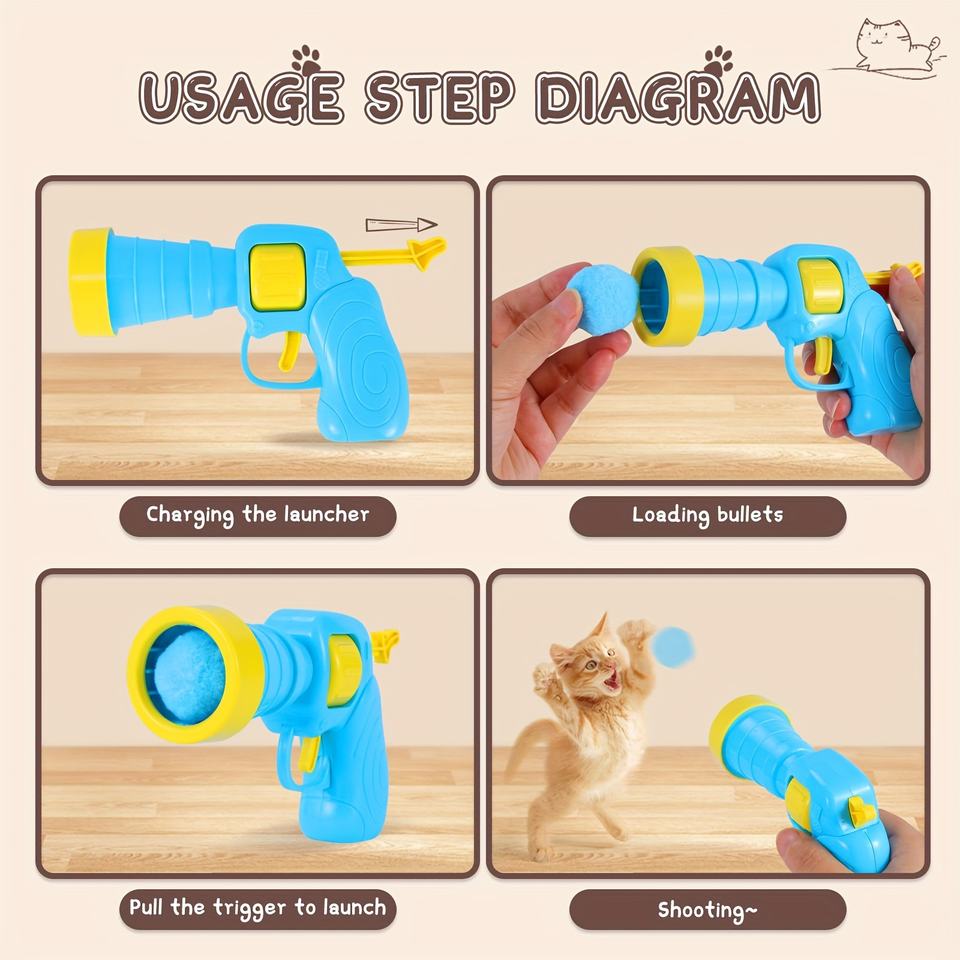 USAGE STEP DIAGRAM

Charging the launcher

Loading bullets

Pull the trigger to launch

Shooting~