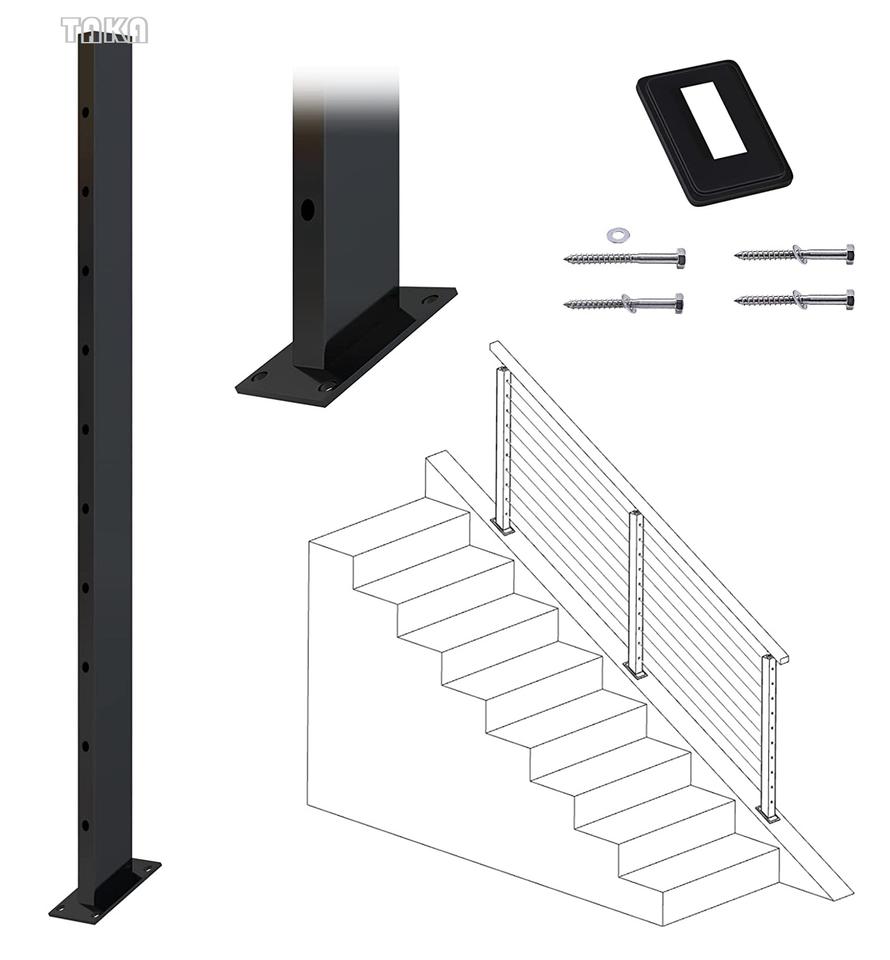 TAKA