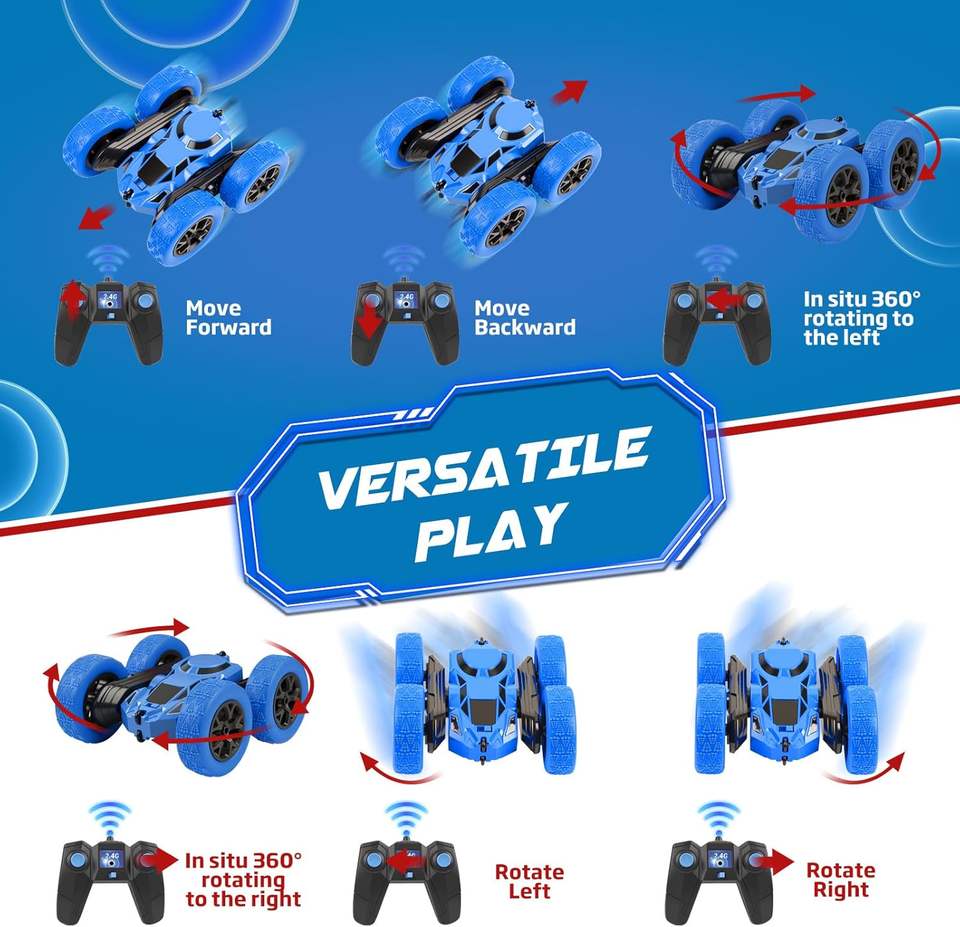 2.4G

Move Forward

2.4G

Move Backward

In situ 360° rotating to the left

VERSATILE PLAY

2.4G

In situ 360° rotating to the right

Rotate Left

2.4G

Rotate Right