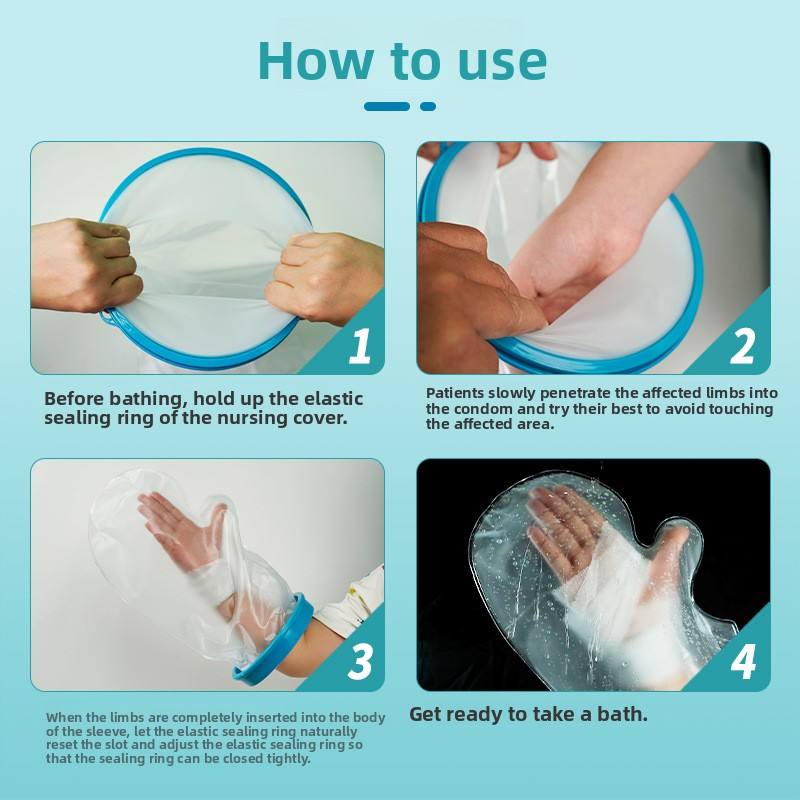 How to use

1

Before bathing, hold up the elastic sealing ring of the nursing cover.

2

Patients slowly penetrate the affected limbs into the condom and try their best to avoid touching the affected area.

3

When the limbs are completely inserted into the body of the sleeve, let the elastic sealing ring naturally reset the slot and adjust the elastic sealing ring so that the sealing ring can be closed tightly.

4

Get ready to take a bath.