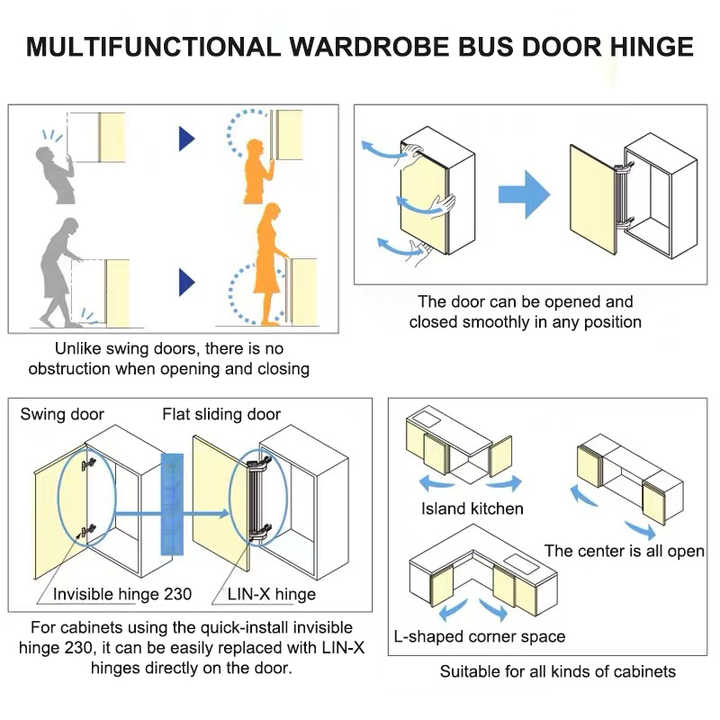 MULTIFUNCTIONAL WARDROBE BUS DOOR HINGE

Unlike swing doors, there is no obstruction when opening and closing

The door can be opened and closed smoothly in any position

Swing door

Flat sliding door

Invisible hinge 230

LIN-X hinge

For cabinets using the quick-install invisible hinge 230, it can be easily replaced with LIN-X hinges directly on the door.

Island kitchen

The center is all open

L-shaped corner space

Suitable for all kinds of cabinets