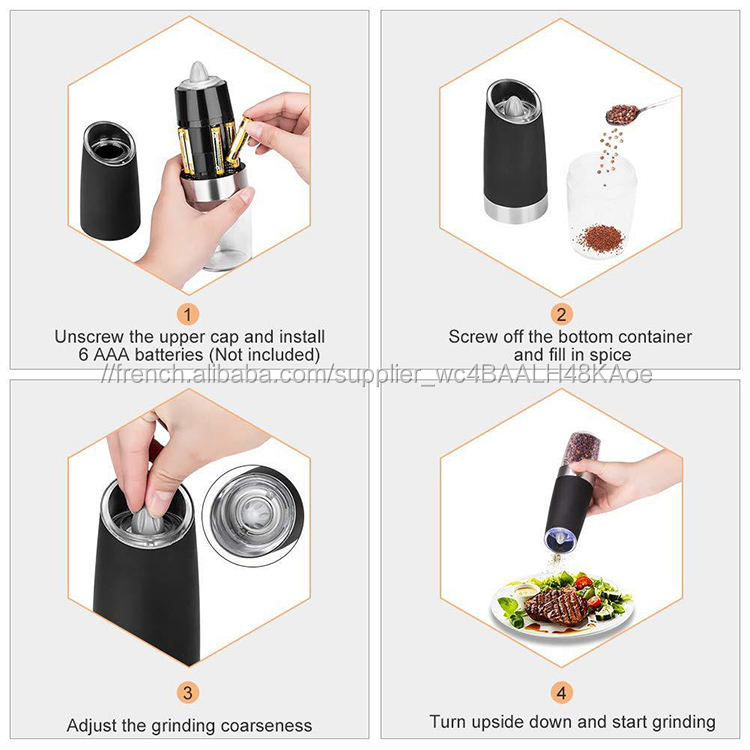 1
Unscrew the upper cap and install 6 AAA batteries (Not included)

2
Screw off the bottom container and fill in spice

//french.alibaba.com/supplier_wc4BAALH48KAoe

3
Adjust the grinding coarseness

4
Turn upside down and start grinding