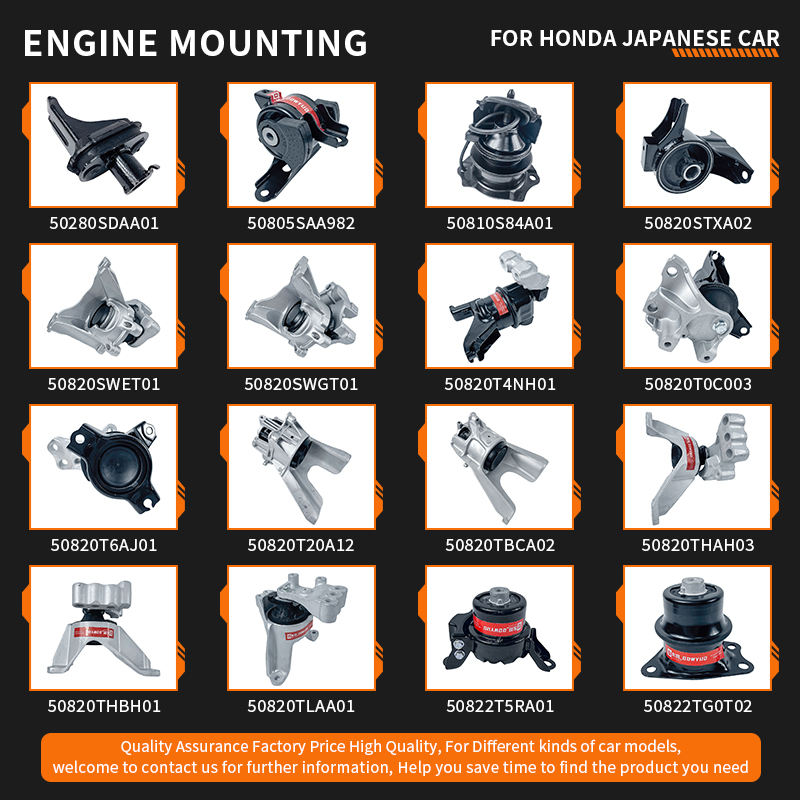 ENGINE MOUNTING

FOR HONDA JAPANESE CAR

50280SDAA01

50805SAA982

50810S84A01

50820STXA02

50820SWET01

50820SWGT01

50820T4NH01

50820T0C003

50820T6AJ01

50820T20A12

50820TBCA02

50820THAH03

50820THBH01

50820TLAA01

50822T5RA01

50822TG0T02

Quality Assurance Factory Price High Quality, For Different kinds of car models, welcome to contact us for further information, Help you save time to find the product you need