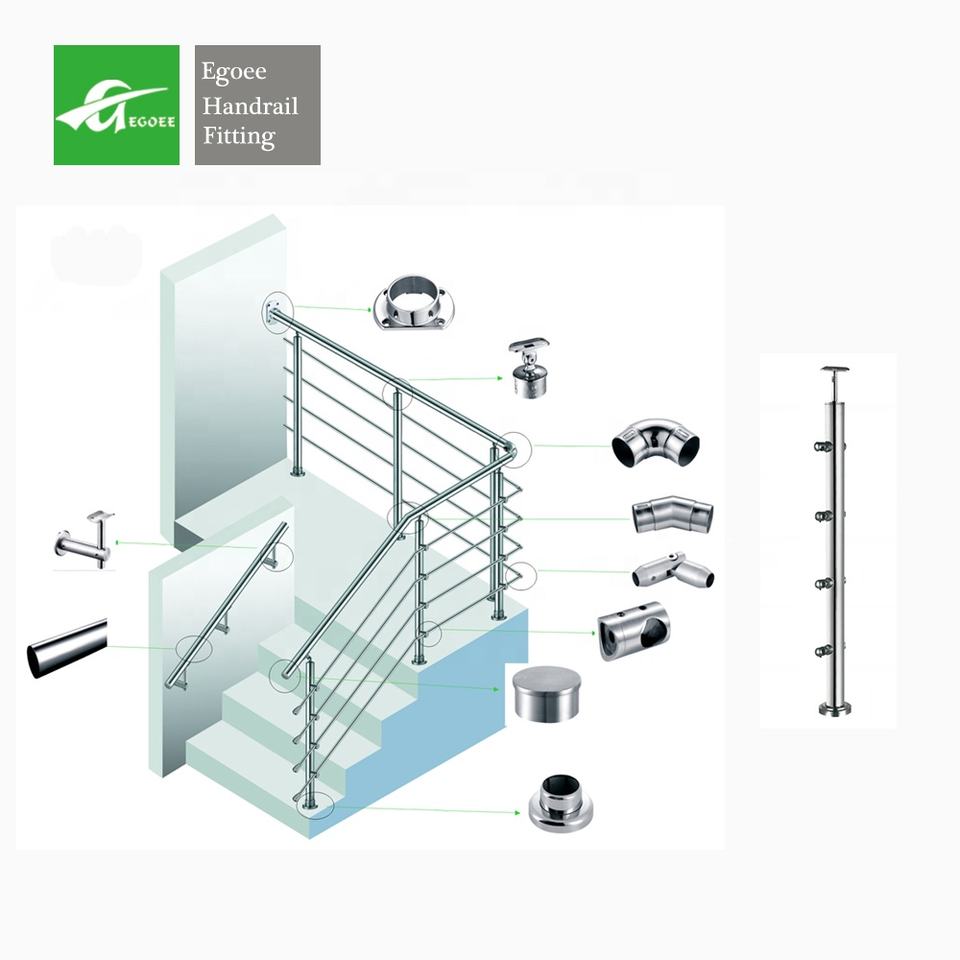 EGOEE

Egoee
Handrail
Fitting