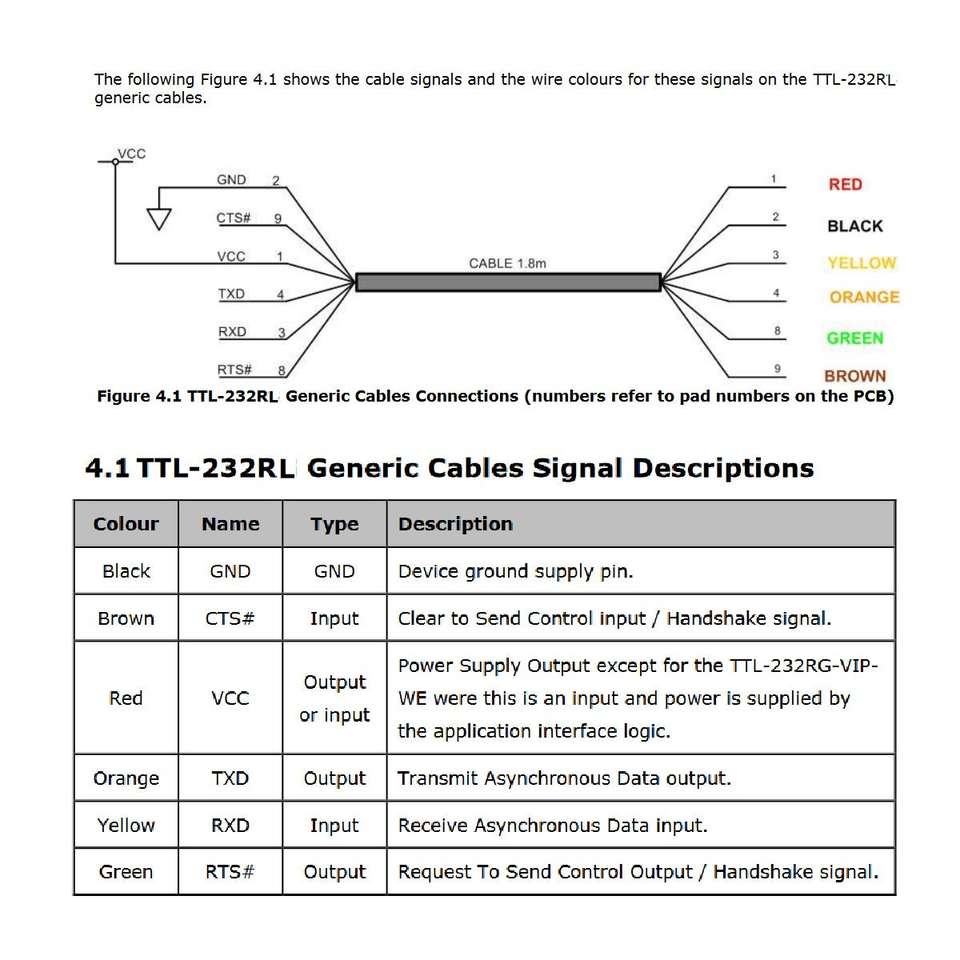 The following Figure 4.1 shows the cable signals and the wire colours for these signals on the TTL-232RL generic cables.

VCC

GND 2
CTS# 9
VCC 1
TXD 4
RXD 3
RTS# 8

CABLE 1.8m

1 RED
2 BLACK
3 YELLOW
4 ORANGE
8 GREEN
9 BROWN

Figure 4.1 TTL-232RL Generic Cables Connections (numbers refer to pad numbers on the PCB)

4.1 TTL-232RL Generic Cables Signal Descriptions

| Colour | Name | Type | Description |
|---|---|---|---|
| Black | GND | GND | Device ground supply pin. |
| Brown | CTS# | Input | Clear to Send Control input / Handshake signal. |
| Red | VCC | Output or input | Power Supply Output except for the TTL-232RG-VIP-WE were this is an input and power is supplied by the application interface logic. |
| Orange | TXD | Output | Transmit Asynchronous Data output. |
| Yellow | RXD | Input | Receive Asynchronous Data input. |
| Green | RTS# | Output | Request To Send Control Output / Handshake signal. |