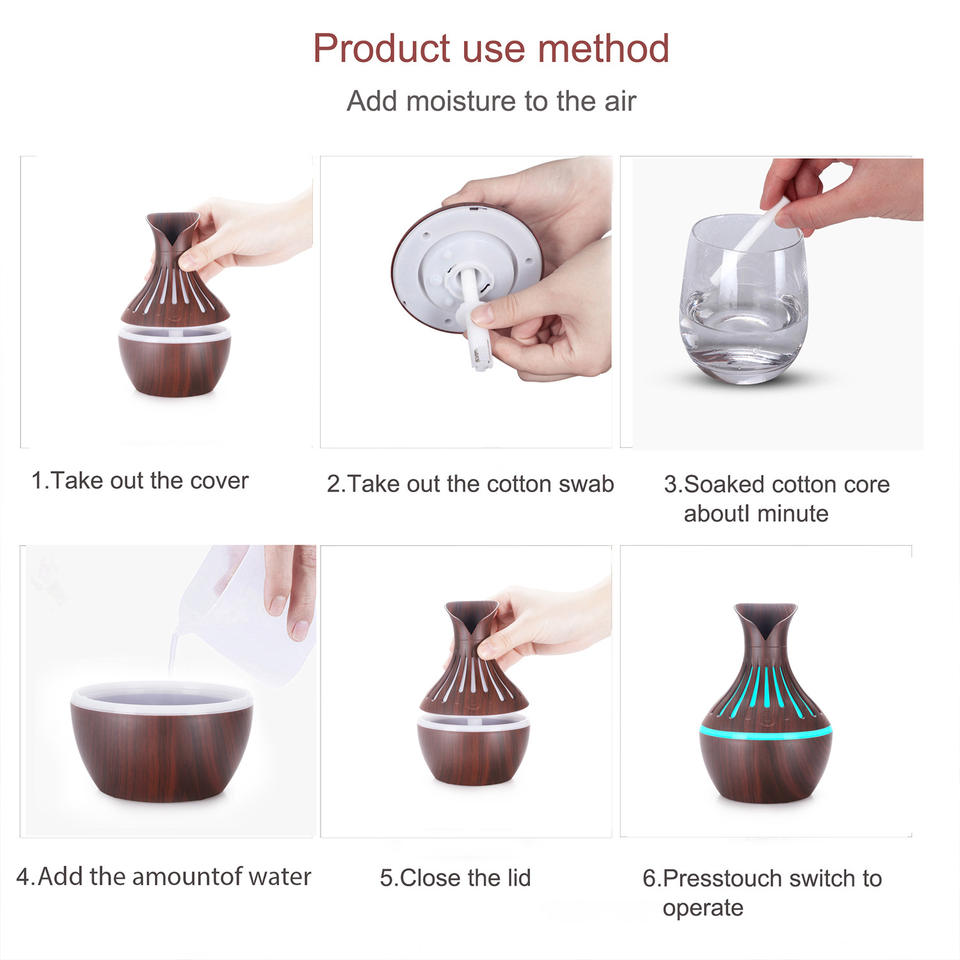 Product use method
Add moisture to the air

1.Take out the cover

2.Take out the cotton swab

3.Soaked cotton core aboutl minute

4.Add the amountof water

5.Close the lid

6.Presstouch switch to operate