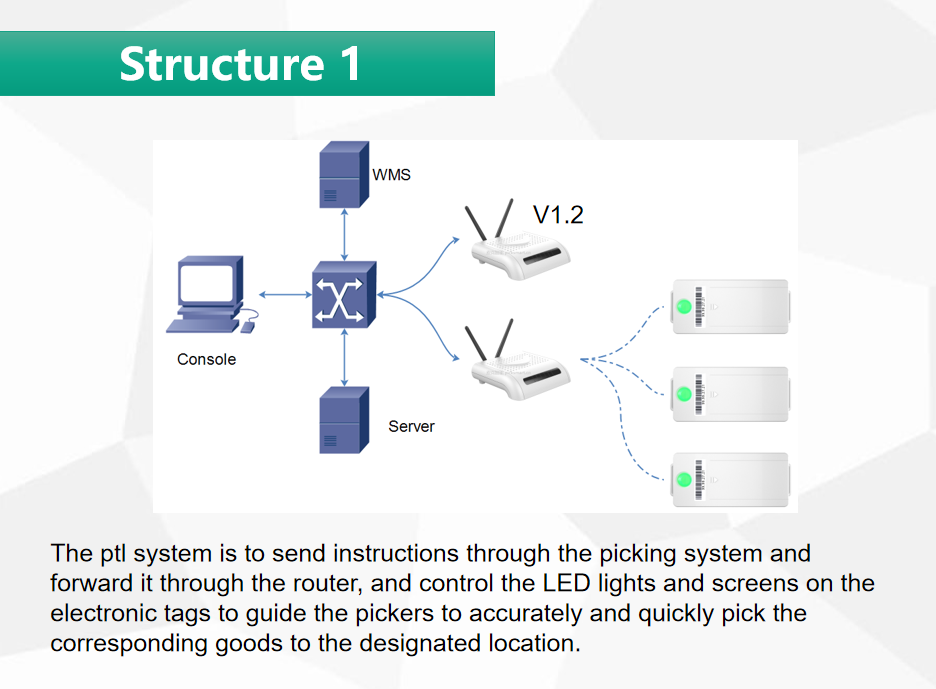 Structure 1

WMS

V1.2

Console

Server

The ptl system is to send instructions through the picking system and forward it through the router, and control the LED lights and screens on the electronic tags to guide the pickers to accurately and quickly pick the corresponding goods to the designated location.