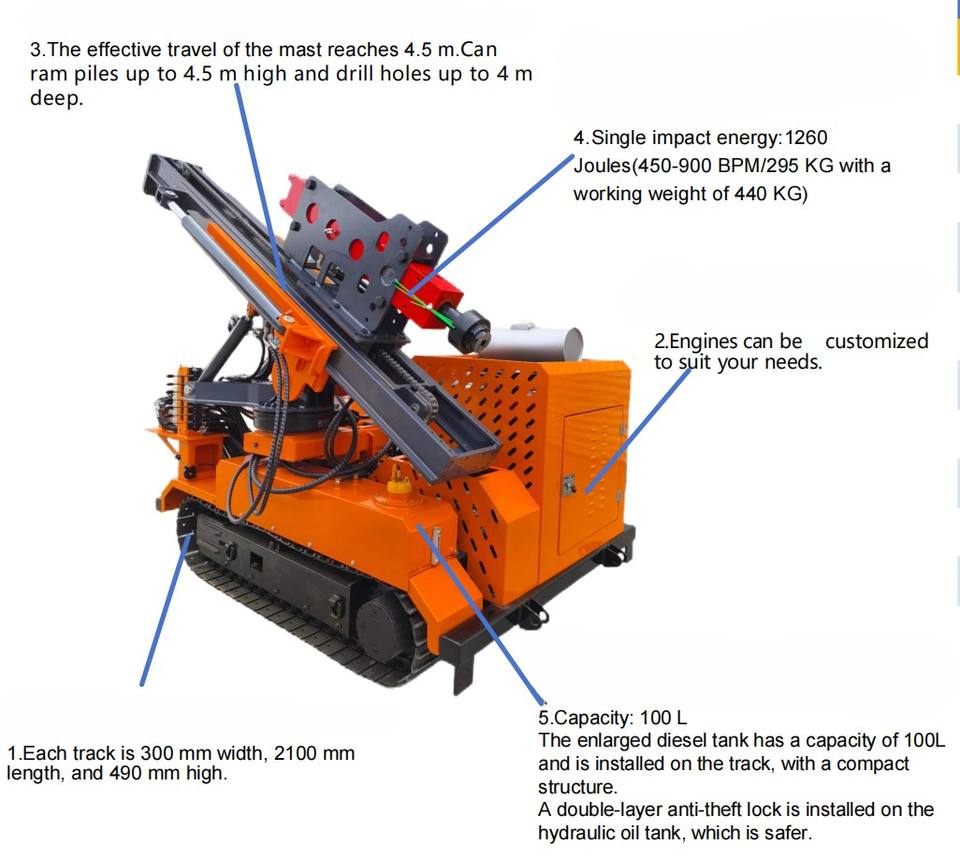 3.The effective travel of the mast reaches 4.5 m.Can ram piles up to 4.5 m high and drill holes up to 4 m deep.

4.Single impact energy:1260 Joules(450-900 BPM/295 KG with a working weight of 440 KG)

2.Engines can be customized to suit your needs.

1.Each track is 300 mm width, 2100 mm length, and 490 mm high.

5.Capacity: 100 L
The enlarged diesel tank has a capacity of 100L and is installed on the track, with a compact structure.
A double-layer anti-theft lock is installed on the hydraulic oil tank, which is safer.