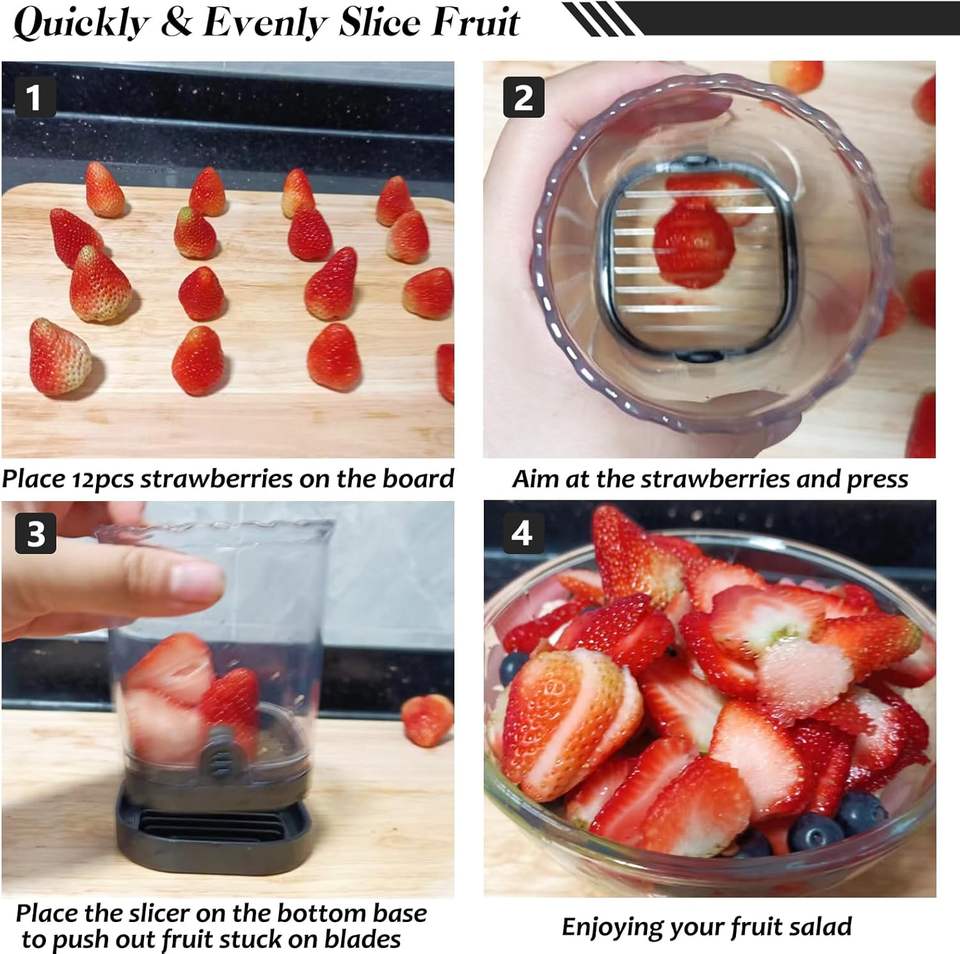 Quickly & Evenly Slice Fruit

1

Place 12pcs strawberries on the board

2

Aim at the strawberries and press

3

Place the slicer on the bottom base to push out fruit stuck on blades

4

Enjoying your fruit salad