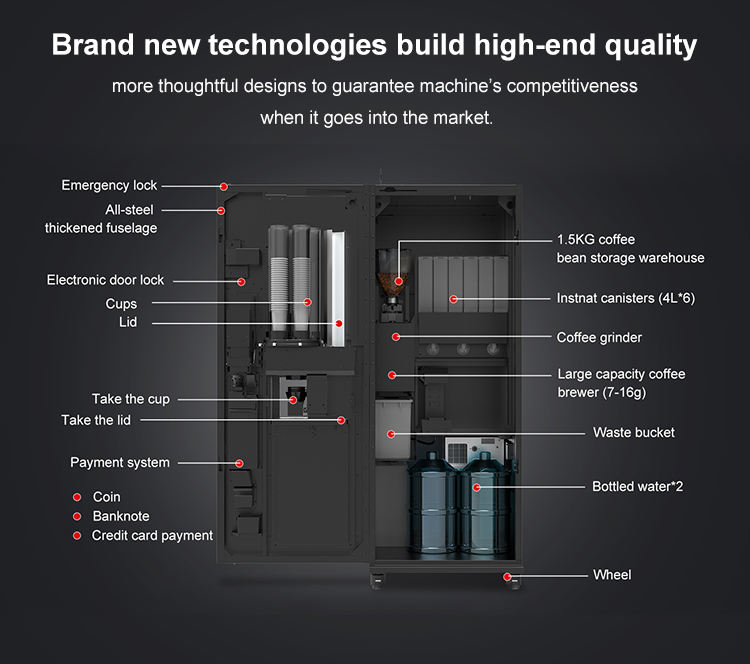 Brand new technologies build high-end quality

more thoughtful designs to guarantee machine's competitiveness when it goes into the market.

Emergency lock

All-steel thickened fuselage

Electronic door lock

Cups

Lid

Take the cup

Take the lid

Payment system

Coin

Banknote

Credit card payment

1.5KG coffee bean storage warehouse

Instnat canisters (4L*6)

Coffee grinder

Large capacity coffee brewer (7-16g)

Waste bucket

Bottled water*2

Wheel