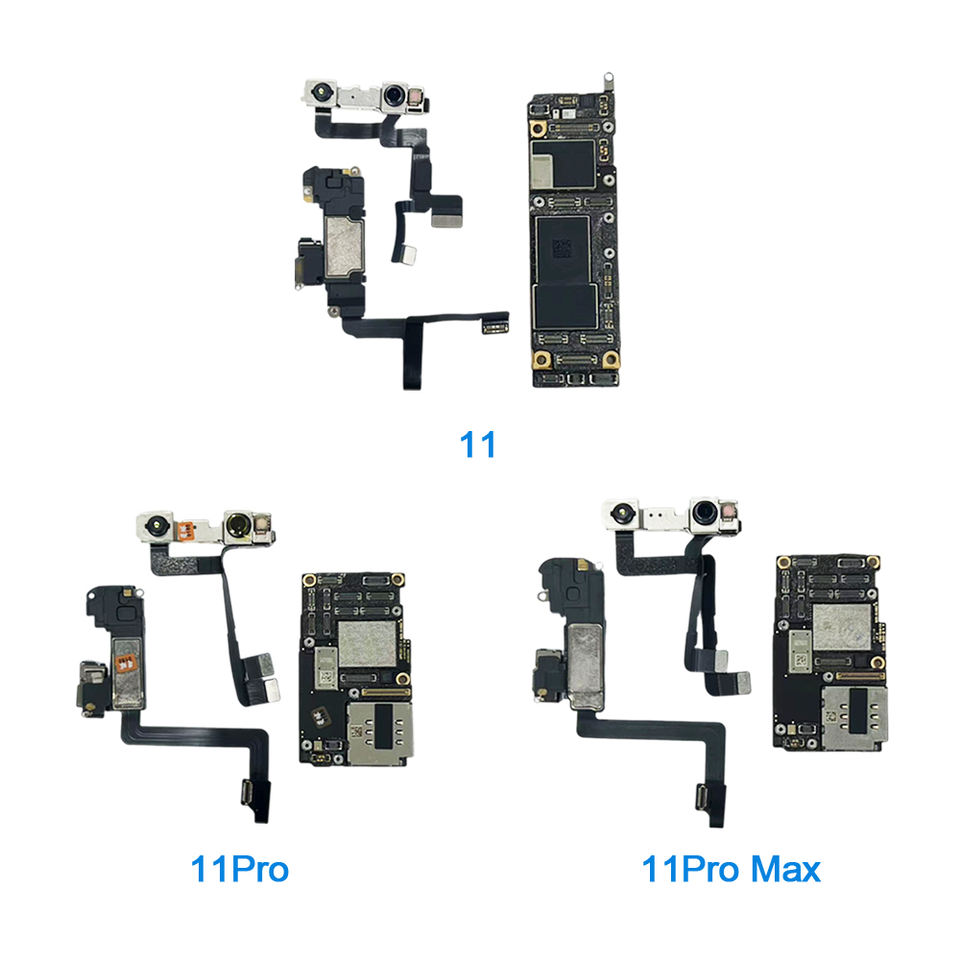 11

11Pro

11Pro Max