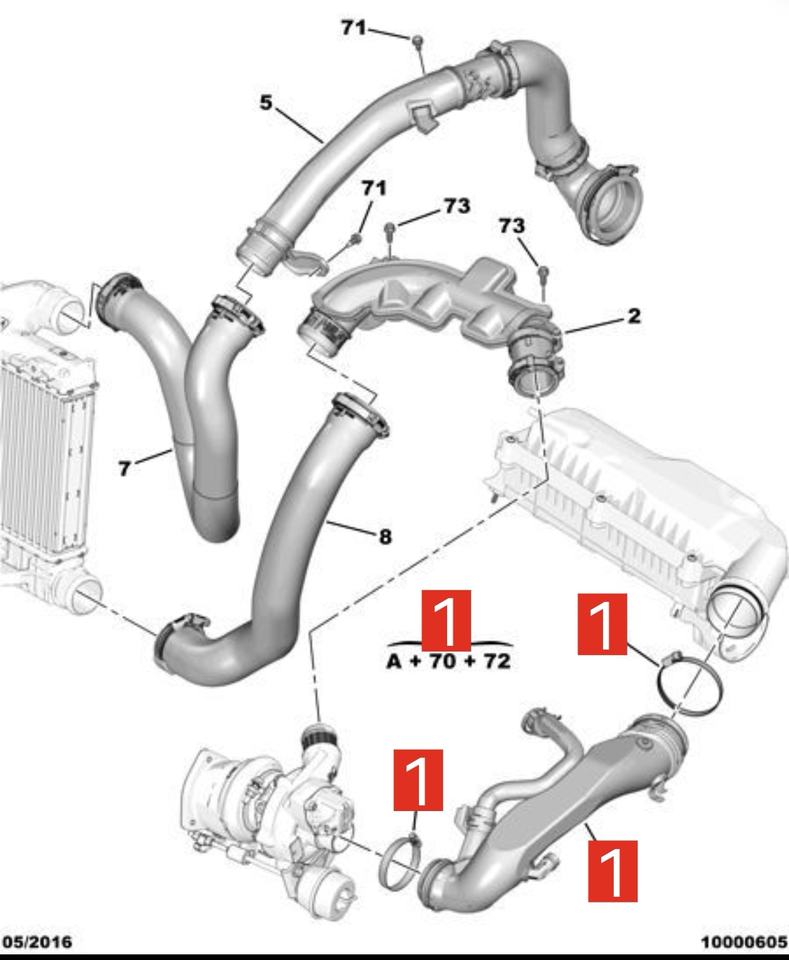 71
5
71
73
73
2
7
8
1
A + 70 + 72
1
1
1
05/2016
10000605