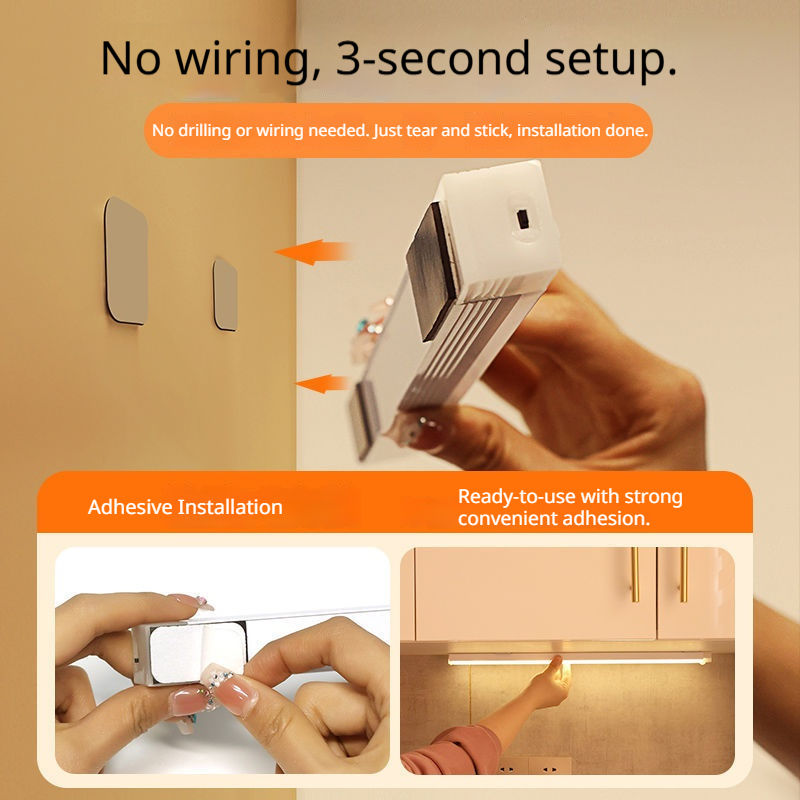 No wiring, 3-second setup.

No drilling or wiring needed. Just tear and stick, installation done.

Adhesive Installation

Ready-to-use with strong convenient adhesion.