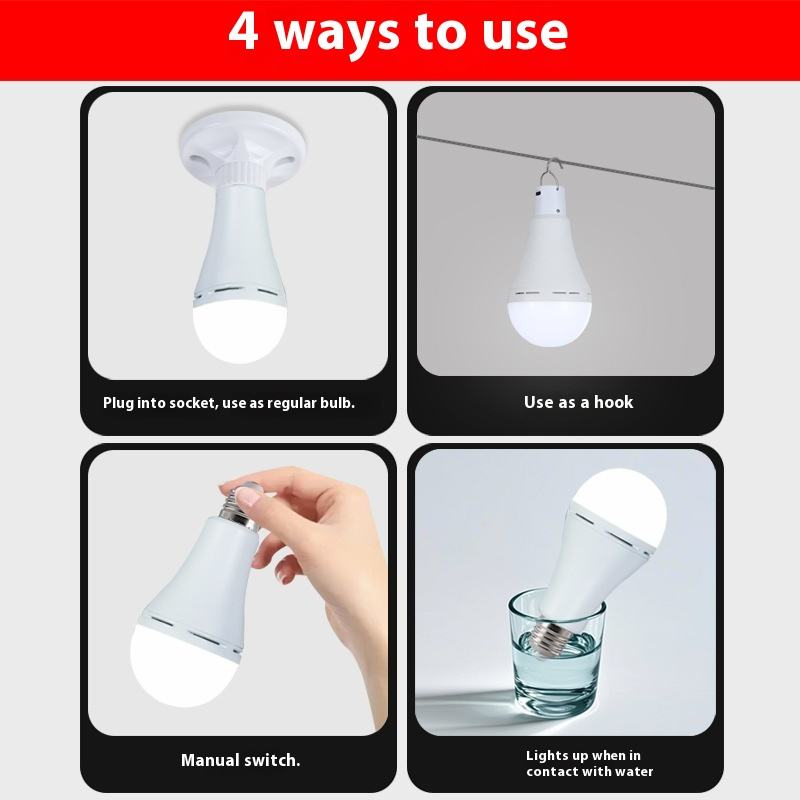 4 ways to use

Plug into socket, use as regular bulb.

Use as a hook

Manual switch.

Lights up when in contact with water