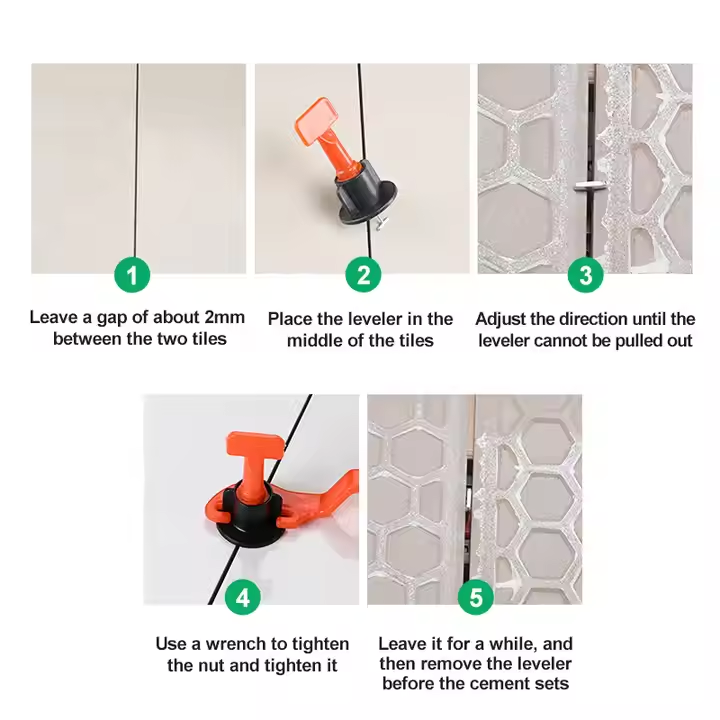 1
Leave a gap of about 2mm between the two tiles

2
Place the leveler in the middle of the tiles

3
Adjust the direction until the leveler cannot be pulled out

4
Use a wrench to tighten the nut and tighten it

5
Leave it for a while, and then remove the leveler before the cement sets