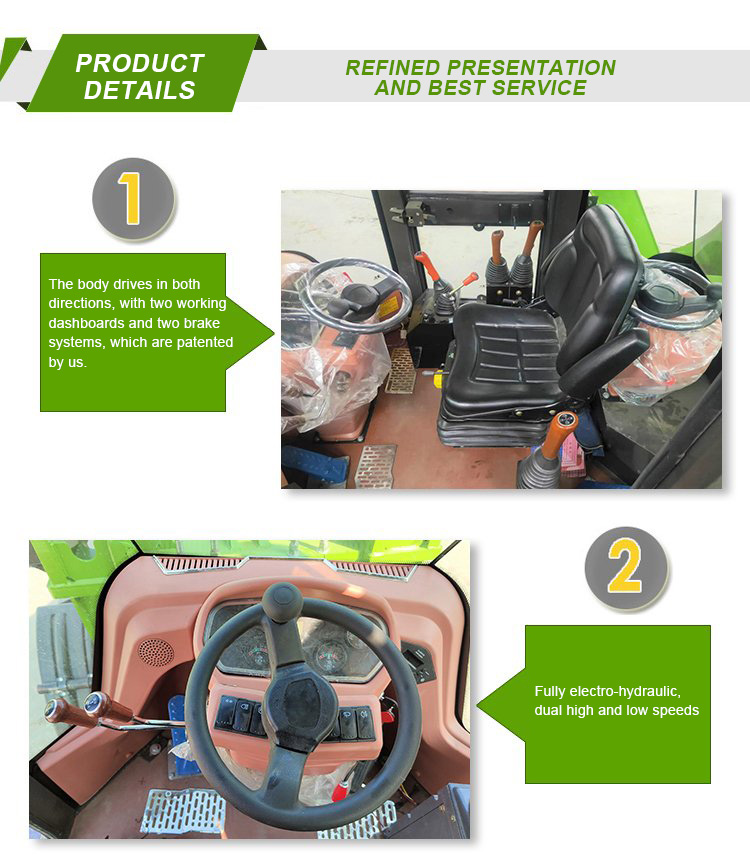 PRODUCT DETAILS

REFINED PRESENTATION AND BEST SERVICE

1

The body drives in both directions, with two working dashboards and two brake systems, which are patented by us.

2

Fully electro-hydraulic, dual high and low speeds