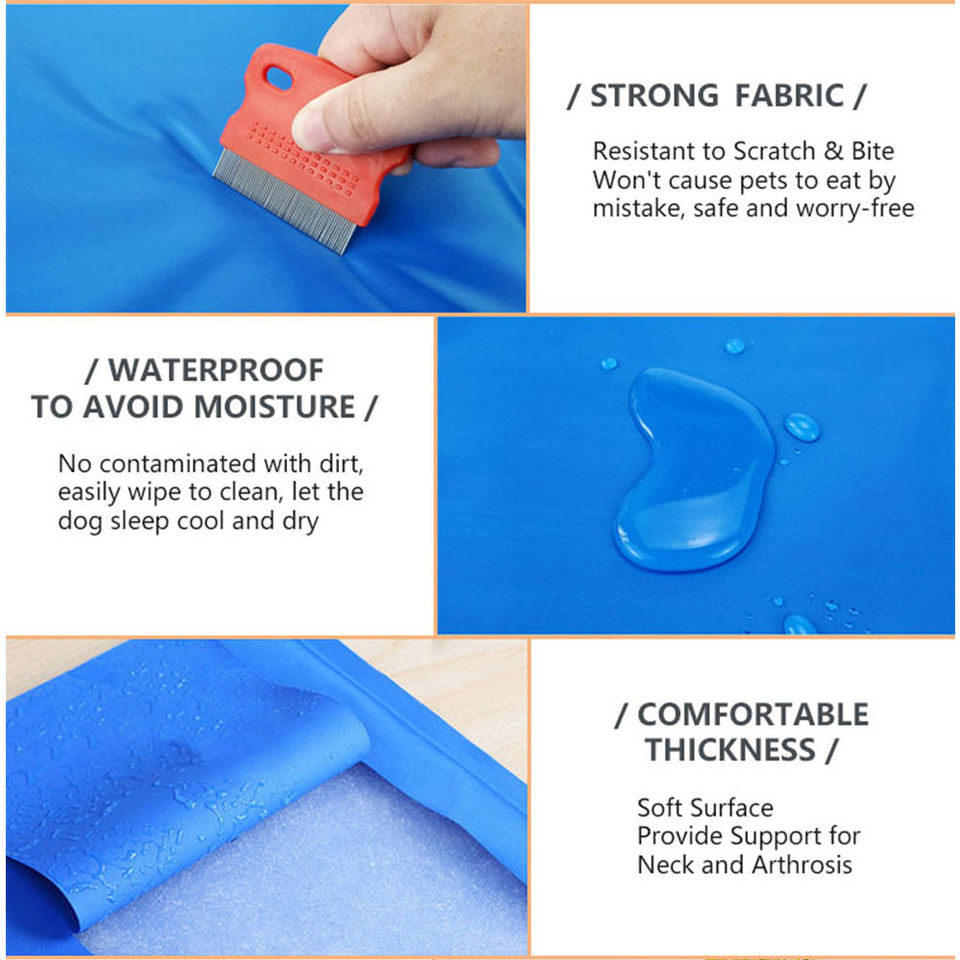 / STRONG FABRIC /

Resistant to Scratch & Bite
Won't cause pets to eat by mistake, safe and worry-free

/ WATERPROOF
TO AVOID MOISTURE /

No contaminated with dirt, easily wipe to clean, let the dog sleep cool and dry

/ COMFORTABLE
THICKNESS /

Soft Surface
Provide Support for Neck and Arthrosis