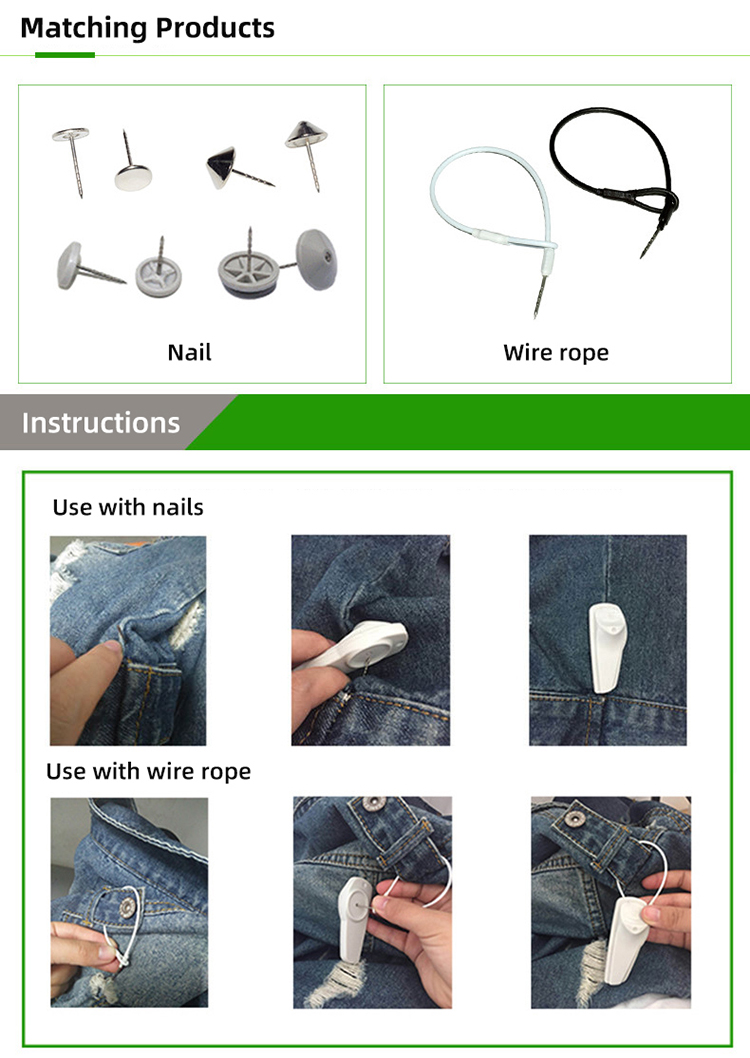 Matching Products

Nail

Wire rope

Instructions

Use with nails

Use with wire rope