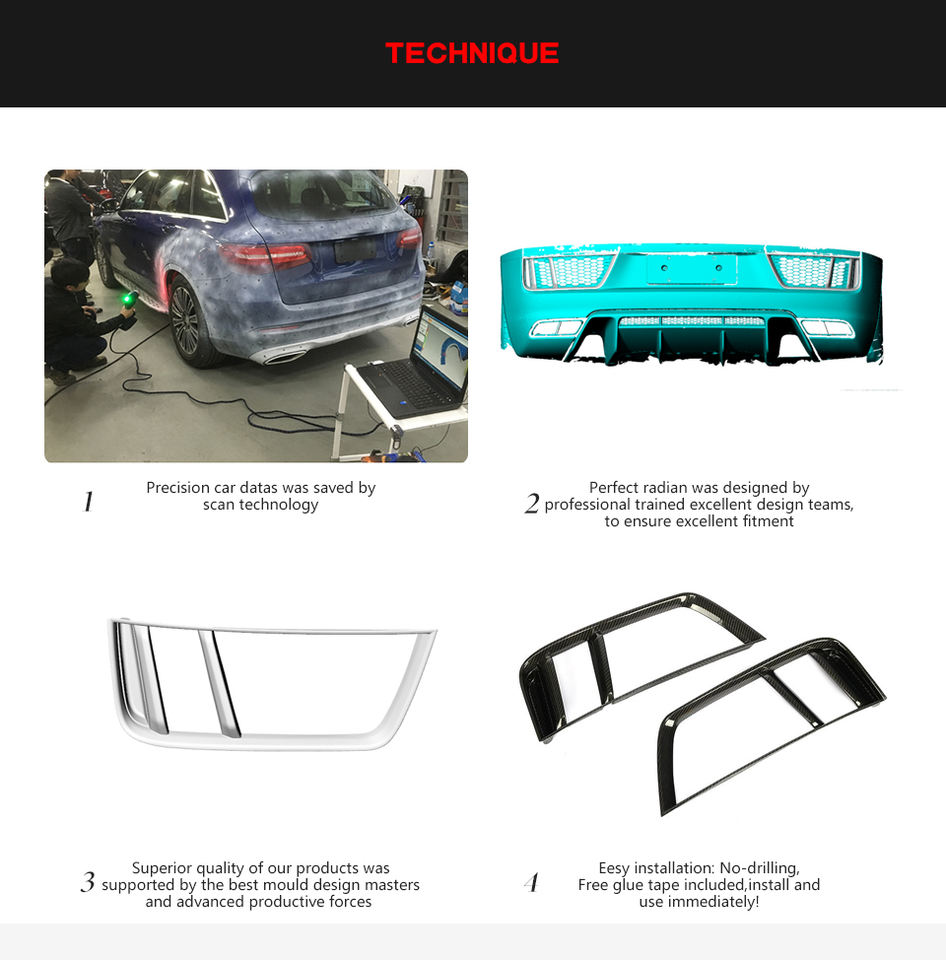 TECHNIQUE

1 Precision car datas was saved by scan technology

2 Perfect radian was designed by professional trained excellent design teams, to ensure excellent fitment

3 Superior quality of our products was supported by the best mould design masters and advanced productive forces

4 Eesy installation: No-drilling, Free glue tape included,install and use immediately!