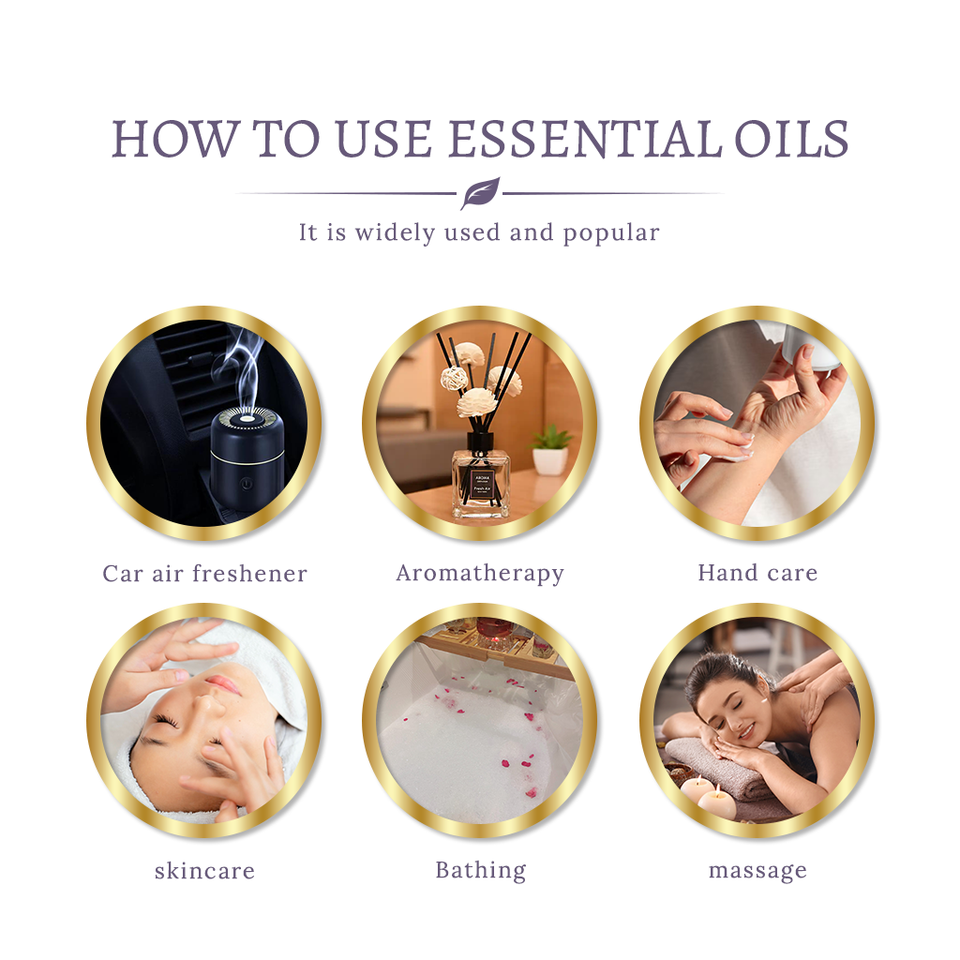 HOW TO USE ESSENTIAL OILS

It is widely used and popular

AROMA

Fresh Air

Car air freshener

Aromatherapy

Hand care

skincare

Bathing

massage