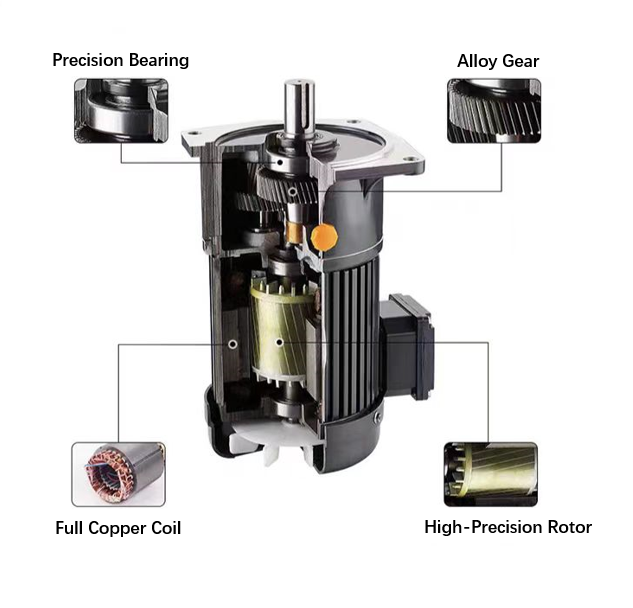 Precision Bearing

Alloy Gear

Full Copper Coil

High-Precision Rotor