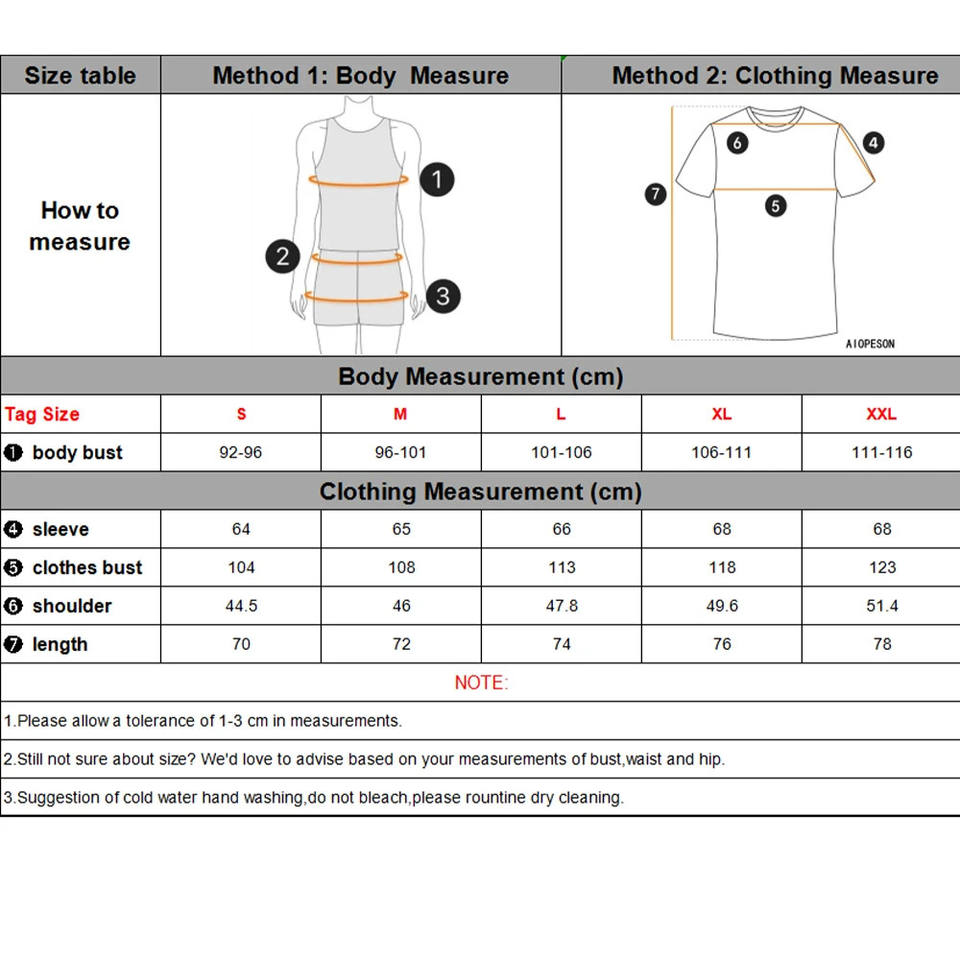 | Size table | Method 1: Body Measure | Method 2: Clothing Measure |
|---|---|---|
| How to measure | 1 2 3 | 6 4 7 5 AIOPESON |

Body Measurement (cm)

| Tag Size | S | M | L | XL | XXL |
|---|---|---|---|---|---|
| ❶ body bust | 92-96 | 96-101 | 101-106 | 106-111 | 111-116 |

Clothing Measurement (cm)

| | | | | | |
|---|---|---|---|---|---|
| ❹ sleeve | 64 | 65 | 66 | 68 | 68 |
| ❺ clothes bust | 104 | 108 | 113 | 118 | 123 |
| ❻ shoulder | 44.5 | 46 | 47.8 | 49.6 | 51.4 |
| ❼ length | 70 | 72 | 74 | 76 | 78 |

NOTE:

1.Please allow a tolerance of 1-3 cm in measurements.

2.Still not sure about size? We'd love to advise based on your measurements of bust,waist and hip.

3.Suggestion of cold water hand washing,do not bleach,please rountine dry cleaning.