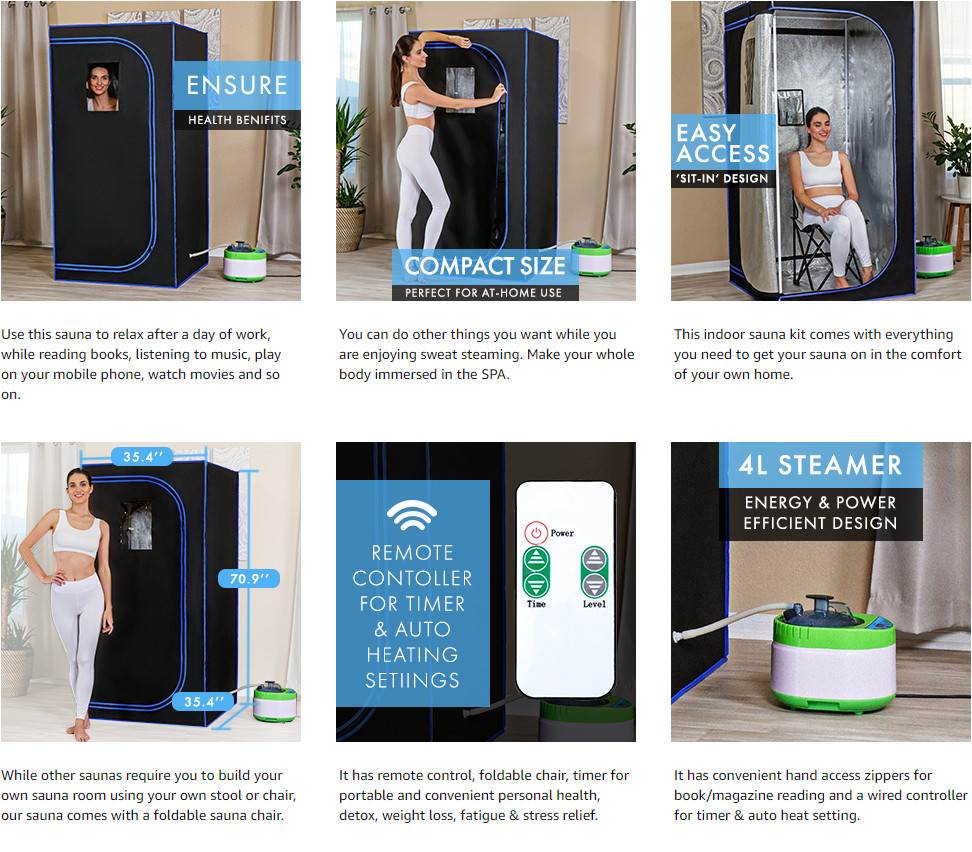 ENSURE
HEALTH BENIFITS

Use this sauna to relax after a day of work, while reading books, listening to music, play on your mobile phone, watch movies and so on.

COMPACT SIZE
PERFECT FOR AT-HOME USE

You can do other things you want while you are enjoying sweat steaming. Make your whole body immersed in the SPA.

EASY ACCESS
'SIT-IN' DESIGN

This indoor sauna kit comes with everything you need to get your sauna on in the comfort of your own home.

35.4''
70.9''
35.4''

While other saunas require you to build your own sauna room using your own stool or chair, our sauna comes with a foldable sauna chair.

REMOTE CONTOLLER FOR TIMER & AUTO HEATING SETIINGS

Power
Time
Level

It has remote control, foldable chair, timer for portable and convenient personal health, detox, weight loss, fatigue & stress relief.

4L STEAMER
ENERGY & POWER EFFICIENT DESIGN

It has convenient hand access zippers for book/magazine reading and a wired controller for timer & auto heat setting.